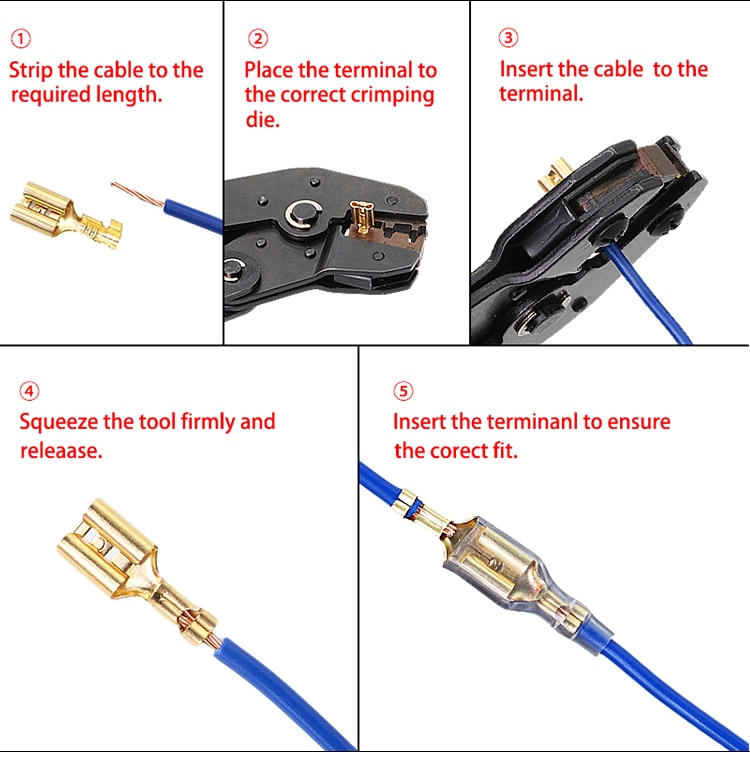 ①
Strip the cable to the required length.

②
Place the terminal to the correct crimping die.

③
Insert the cable to the terminal.

④
Squeeze the tool firmly and releaase.

⑤
Insert the terminanl to ensure the corect fit.