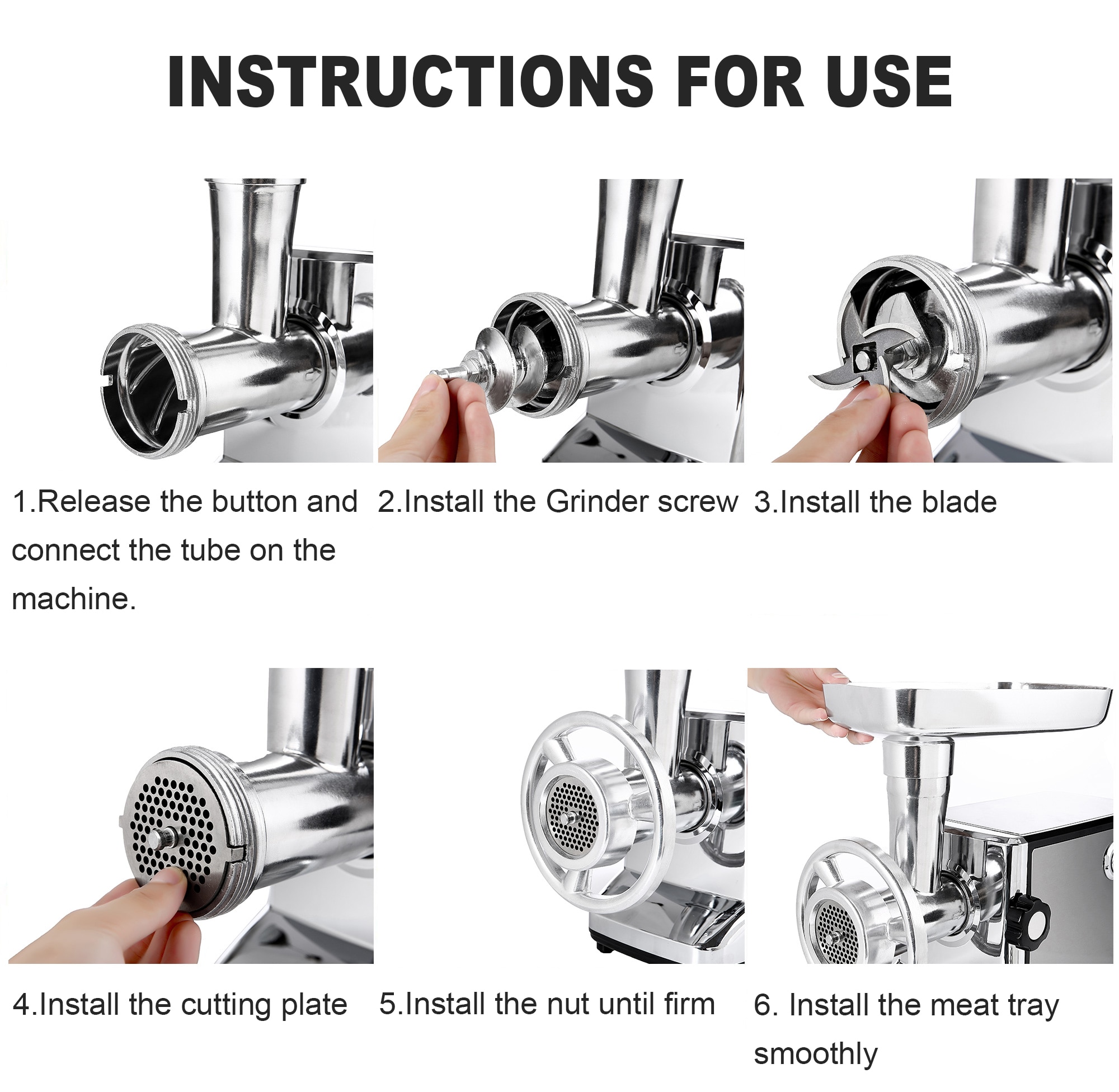 INSTRUCTIONS FOR USE

1.Release the button and connect the tube on the machine.

2.Install the Grinder screw

3.Install the blade

4.Install the cutting plate

5.Install the nut until firm

6. Install the meat tray smoothly