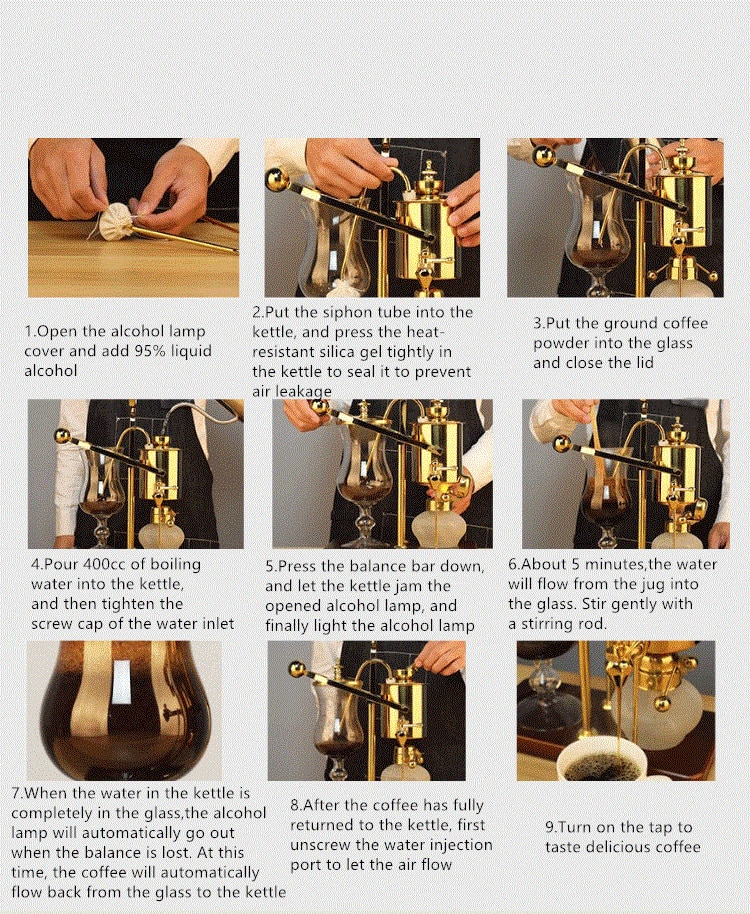 1.Open the alcohol lamp cover and add 95% liquid alcohol

2.Put the siphon tube into the kettle, and press the heat-resistant silica gel tightly in the kettle to seal it to prevent air leakage

3.Put the ground coffee powder into the glass and close the lid

4.Pour 400cc of boiling water into the kettle, and then tighten the screw cap of the water inlet

5.Press the balance bar down, and let the kettle jam the opened alcohol lamp, and finally light the alcohol lamp

6.About 5 minutes,the water will flow from the jug into the glass. Stir gently with a stirring rod.

7.When the water in the kettle is completely in the glass,the alcohol lamp will automatically go out when the balance is lost. At this time, the coffee will automatically flow back from the glass to the kettle

8.After the coffee has fully returned to the kettle, first unscrew the water injection port to let the air flow

9.Turn on the tap to taste delicious coffee