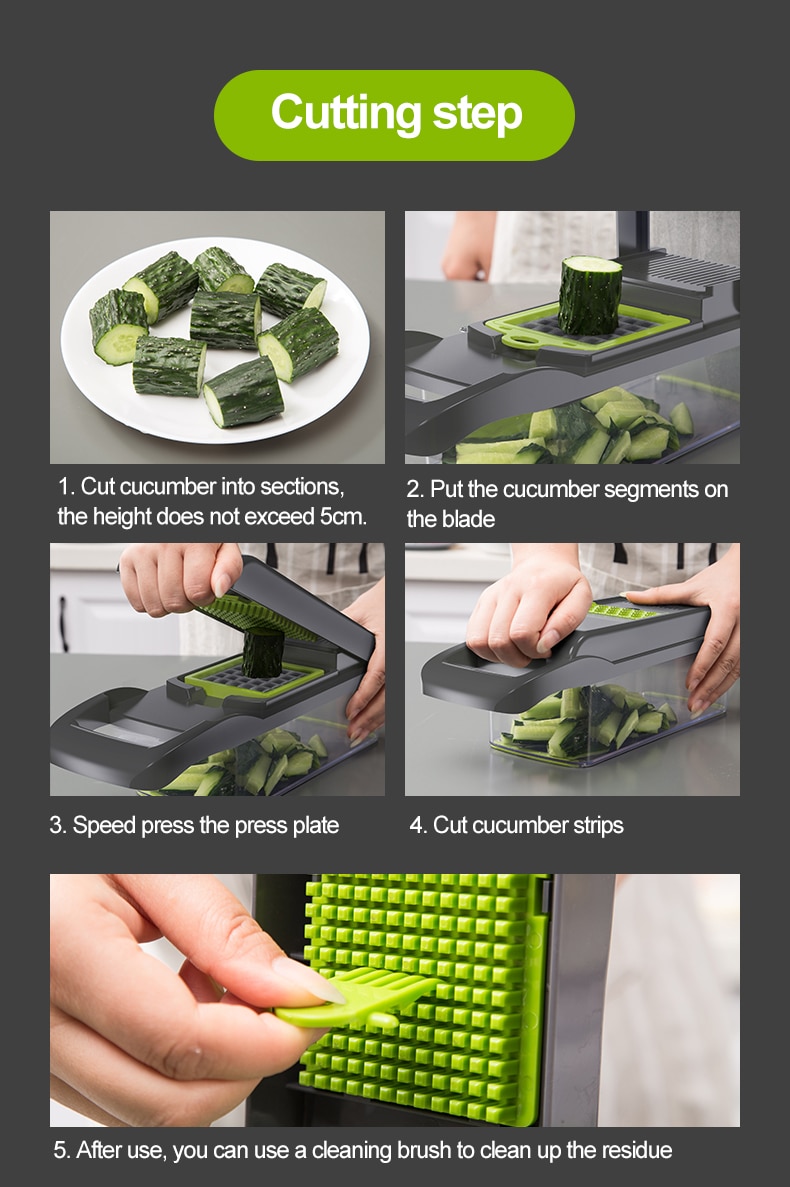 Cutting step

1. Cut cucumber into sections, the height does not exceed 5cm.

2. Put the cucumber segments on the blade

3. Speed press the press plate

4. Cut cucumber strips

5. After use, you can use a cleaning brush to clean up the residue