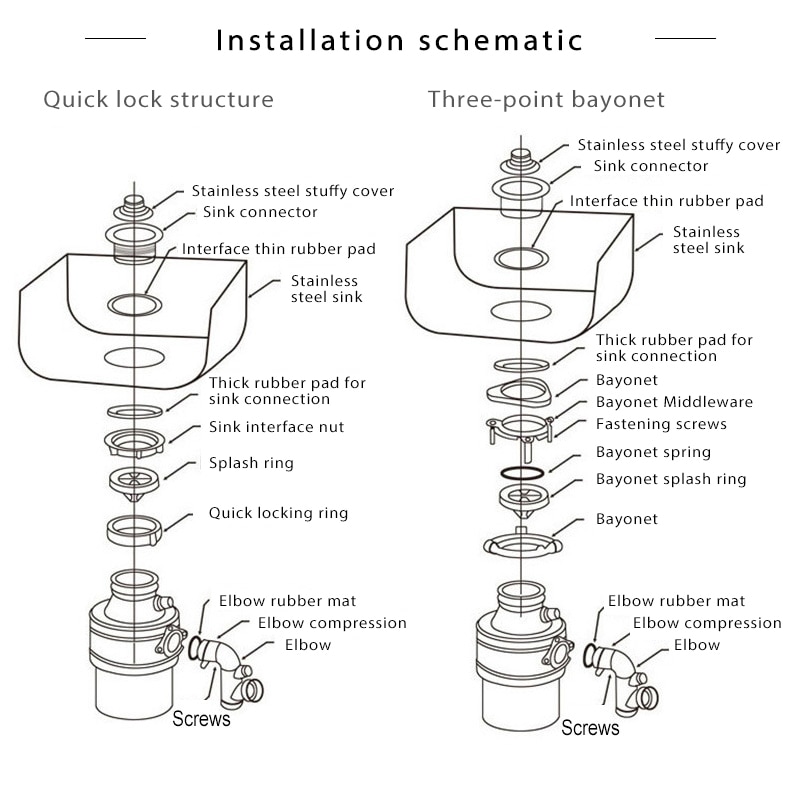 Installation schematic

Quick lock structure

Stainless steel stuffy cover
Sink connector
Interface thin rubber pad
Stainless steel sink
Thick rubber pad for sink connection
Sink interface nut
Splash ring
Quick locking ring
Elbow rubber mat
Elbow compression
Elbow
Screws

Three-point bayonet

Stainless steel stuffy cover
Sink connector
Interface thin rubber pad
Stainless steel sink
Thick rubber pad for sink connection
Bayonet
Bayonet Middleware
Fastening screws
Bayonet spring
Bayonet splash ring
Bayonet
Elbow rubber mat
Elbow compression
Elbow
Screws