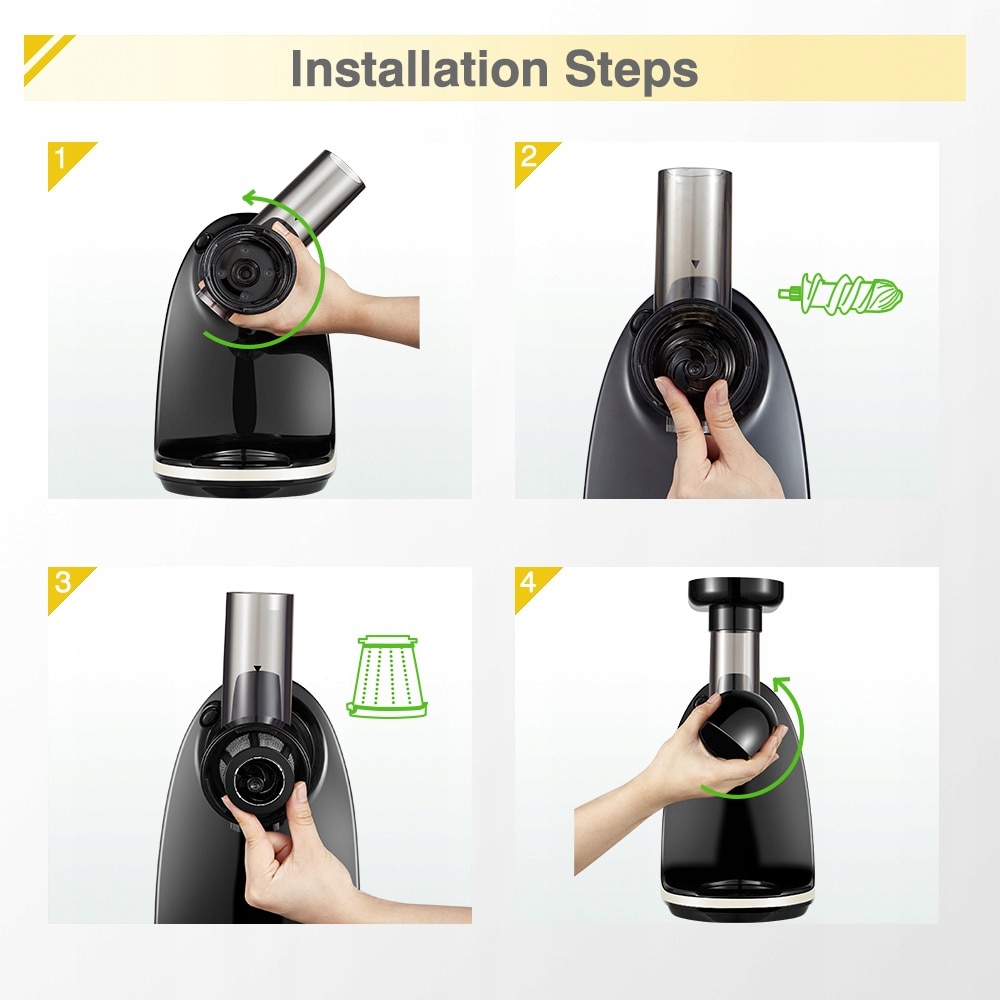 Installation Steps

1

2

3

4