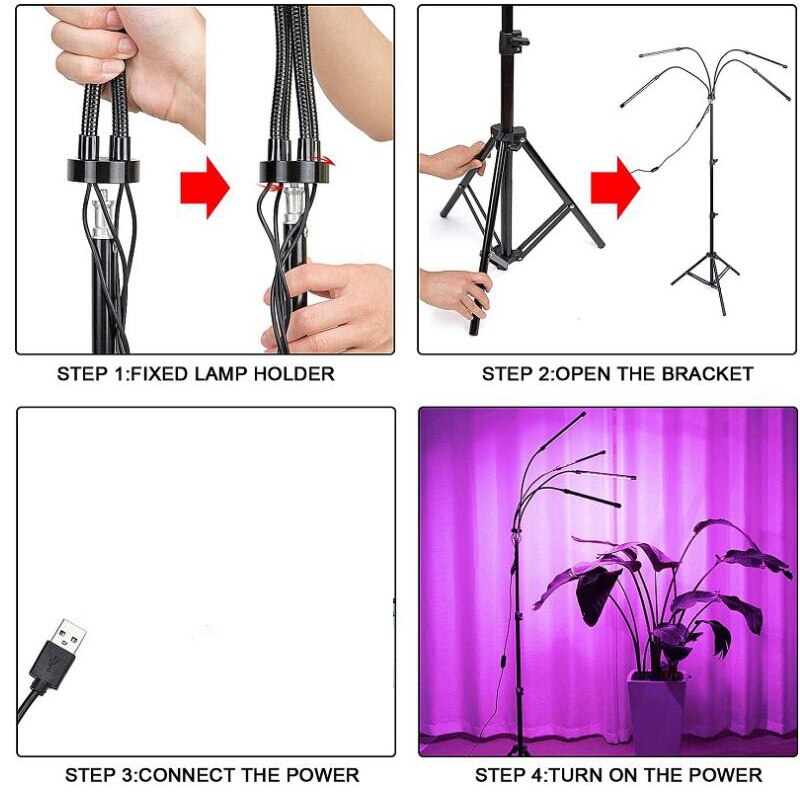 STEP 1:FIXED LAMP HOLDER

STEP 2:OPEN THE BRACKET

STEP 3:CONNECT THE POWER

STEP 4:TURN ON THE POWER