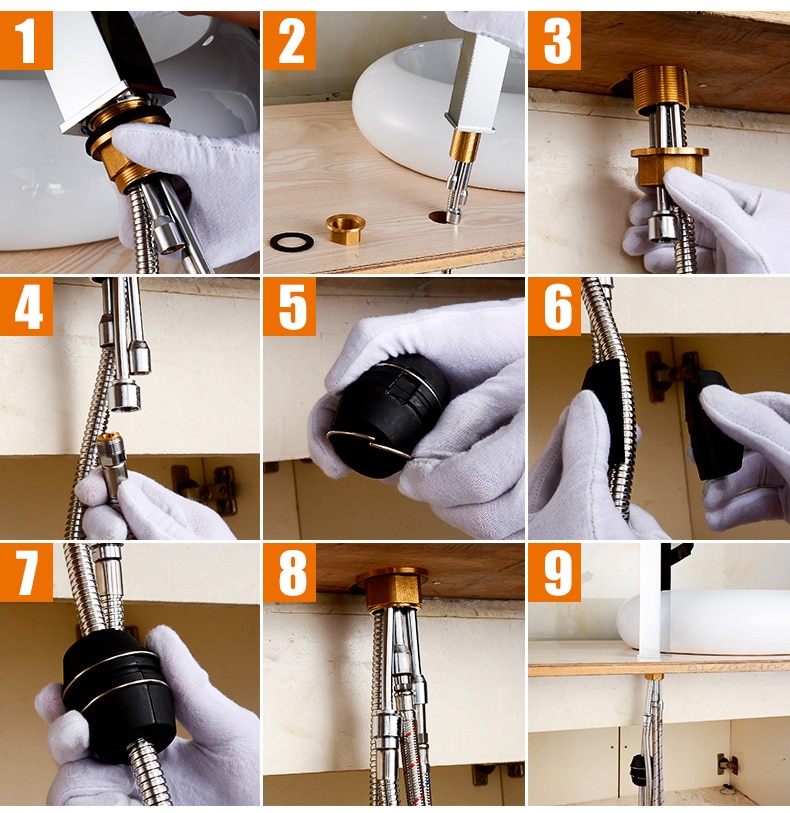 1
2
3
4
5
6
7
8
9