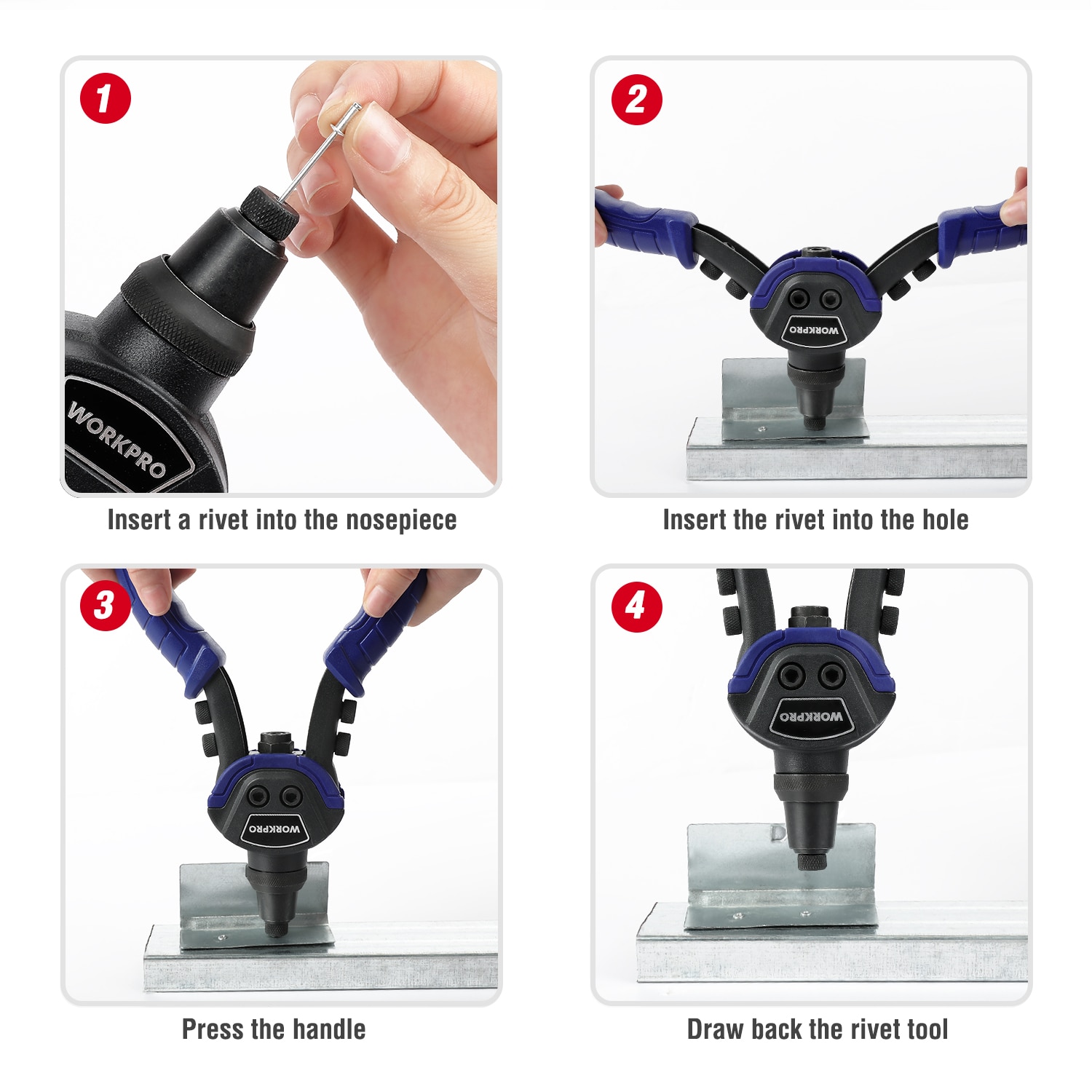 1

WORKPRO

Insert a rivet into the nosepiece

2

WORKPRO

Insert the rivet into the hole

3

WORKPRO

Press the handle

4

WORKPRO

Draw back the rivet tool