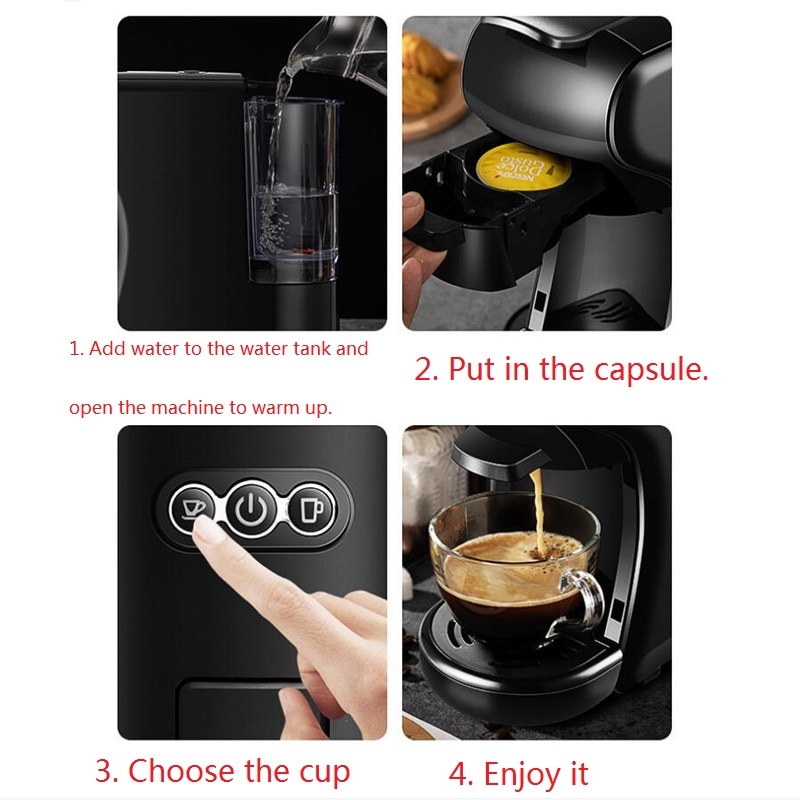 NESCAFÉ Dolce Gusto

1. Add water to the water tank and open the machine to warm up.

2. Put in the capsule.

3. Choose the cup

4. Enjoy it