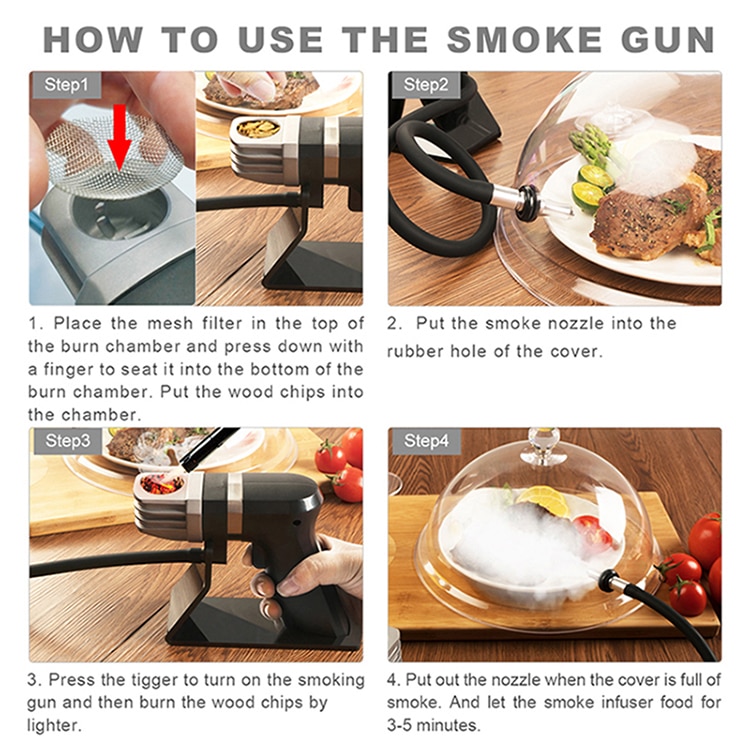 HOW TO USE THE SMOKE GUN

Step1

1. Place the mesh filter in the top of the burn chamber and press down with a finger to seat it into the bottom of the burn chamber. Put the wood chips into the chamber.

Step2

2. Put the smoke nozzle into the rubber hole of the cover.

Step3

3. Press the tigger to turn on the smoking gun and then burn the wood chips by lighter.

Step4

4. Put out the nozzle when the cover is full of smoke. And let the smoke infuser food for 3-5 minutes.