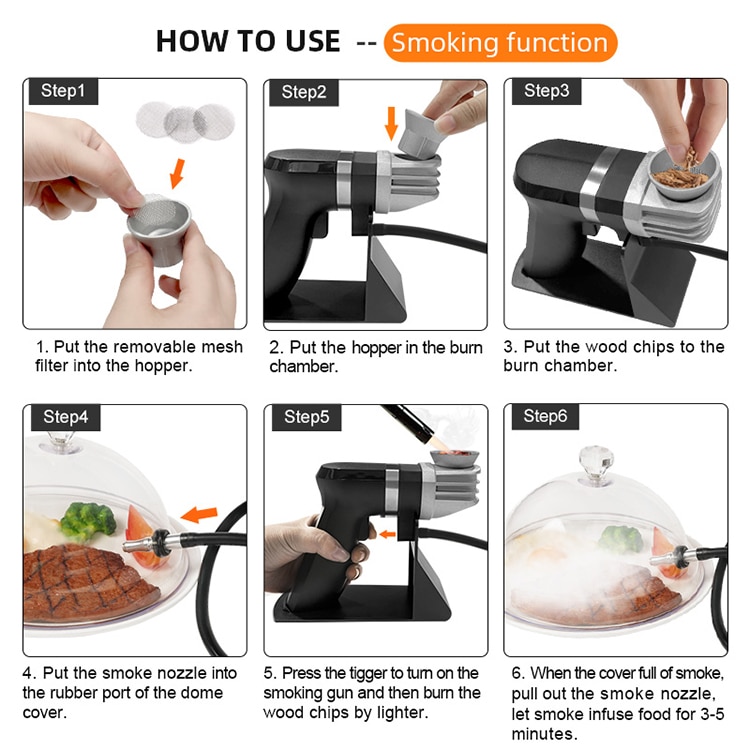 HOW TO USE -- Smoking function

Step1

1. Put the removable mesh filter into the hopper.

Step2

2. Put the hopper in the burn chamber.

Step3

3. Put the wood chips to the burn chamber.

Step4

4. Put the smoke nozzle into the rubber port of the dome cover.

Step5

5. Press the tigger to turn on the smoking gun and then burn the wood chips by lighter.

Step6

6. When the cover full of smoke, pull out the smoke nozzle, let smoke infuse food for 3-5 minutes.