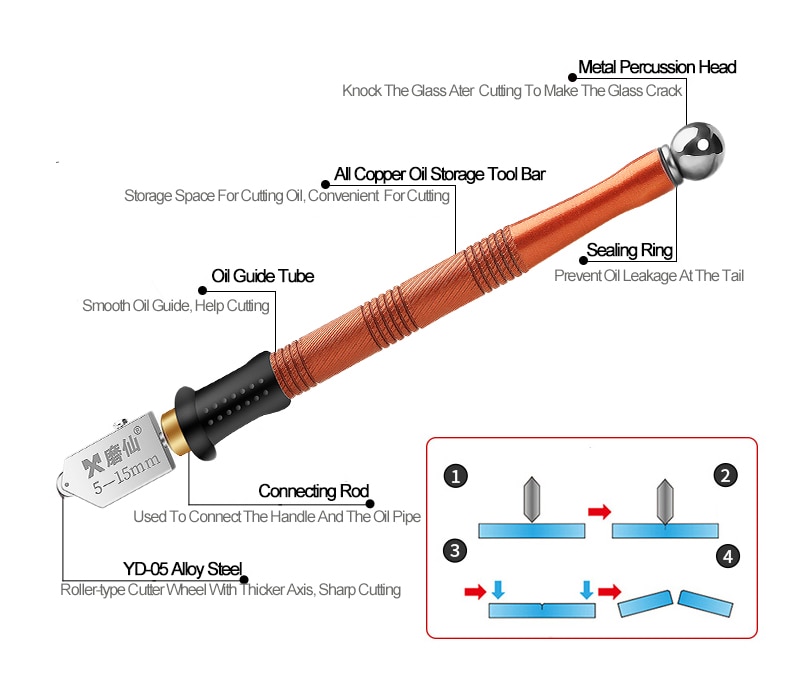 Metal Percussion Head
Knock The Glass Ater Cutting To Make The Glass Crack

All Copper Oil Storage Tool Bar
Storage Space For Cutting Oil, Convenient For Cutting

Sealing Ring
Prevent Oil Leakage At The Tail

Oil Guide Tube
Smooth Oil Guide, Help Cutting

磨仙®
5—15mm

Connecting Rod
Used To Connect The Handle And The Oil Pipe

YD-05 Alloy Steel
Roller-type Cutter Wheel With Thicker Axis, Sharp Cutting

1
2
3
4