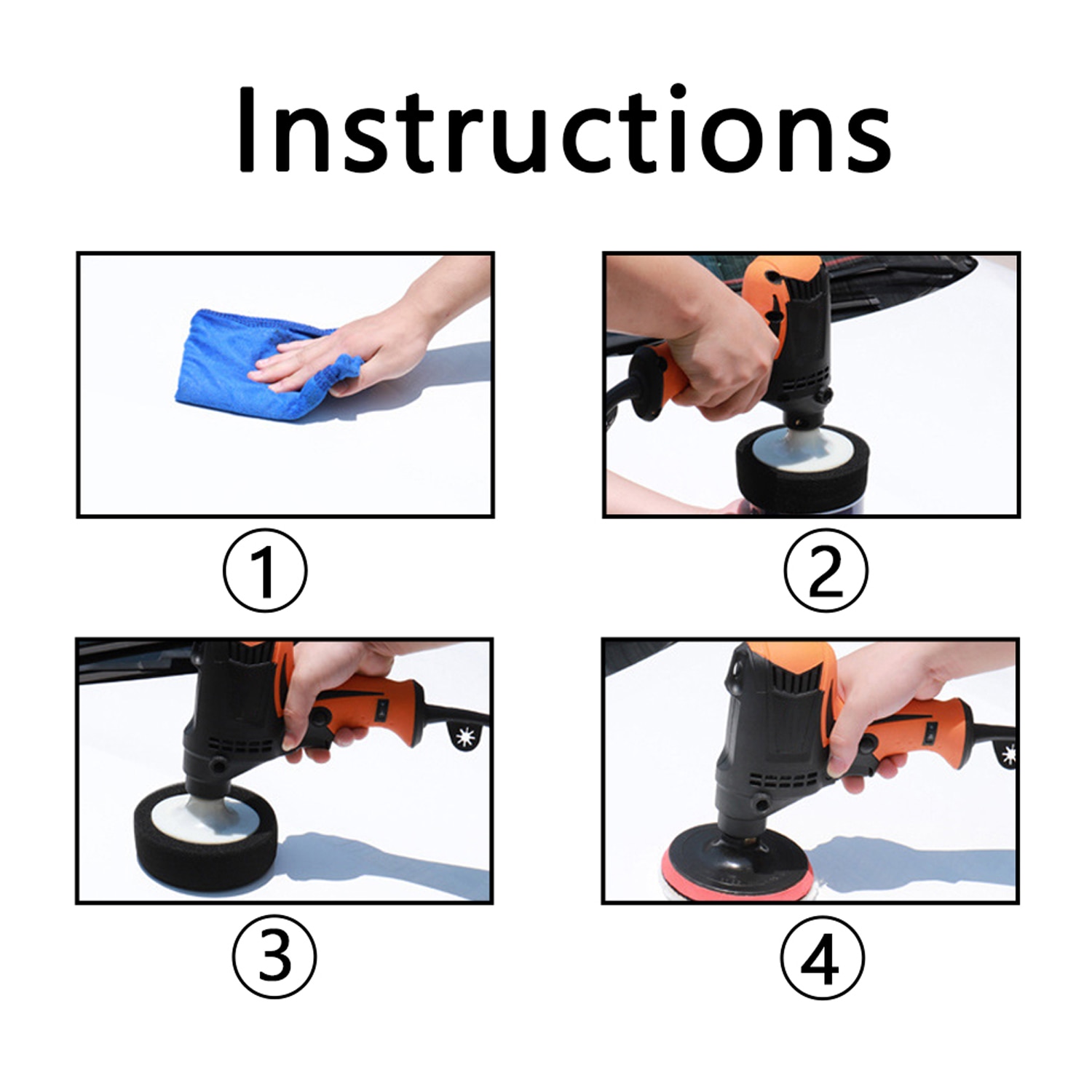 Instructions

①

②

③

④