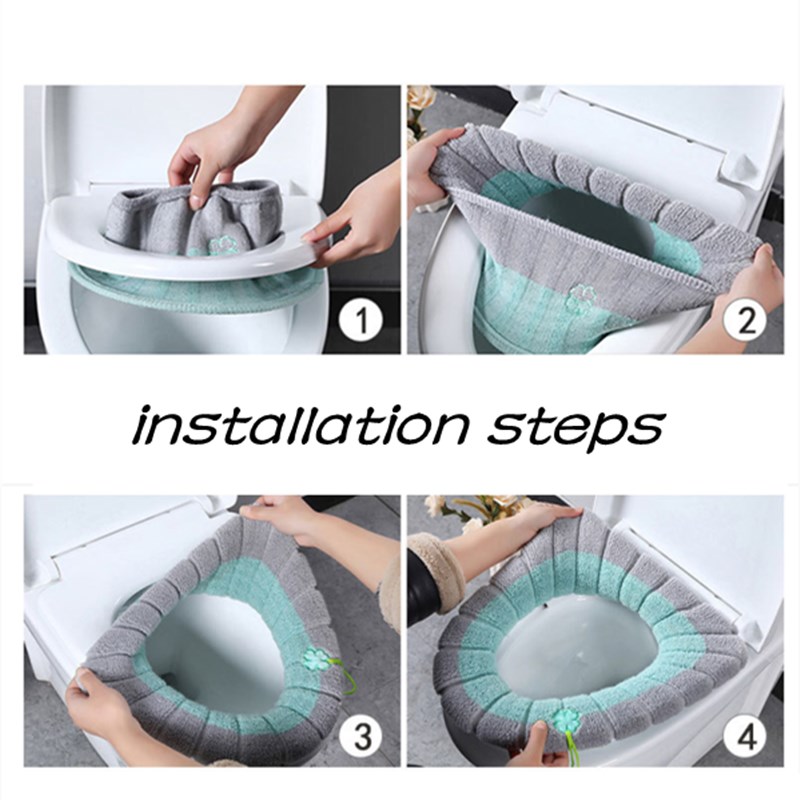 1

2

installation steps

3

4