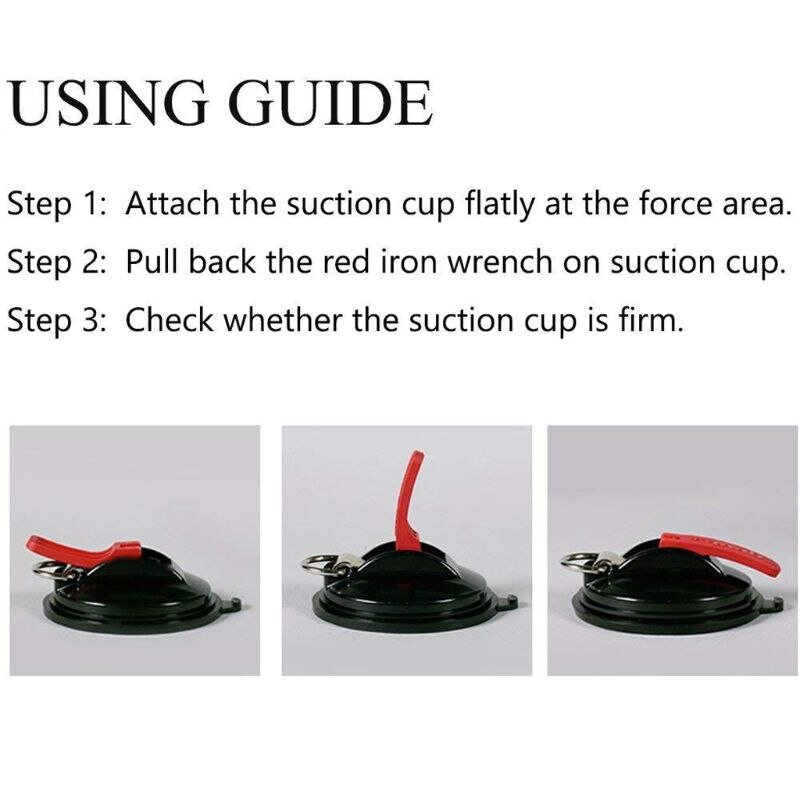 USING GUIDE

Step 1: Attach the suction cup flatly at the force area.
Step 2: Pull back the red iron wrench on suction cup.
Step 3: Check whether the suction cup is firm.