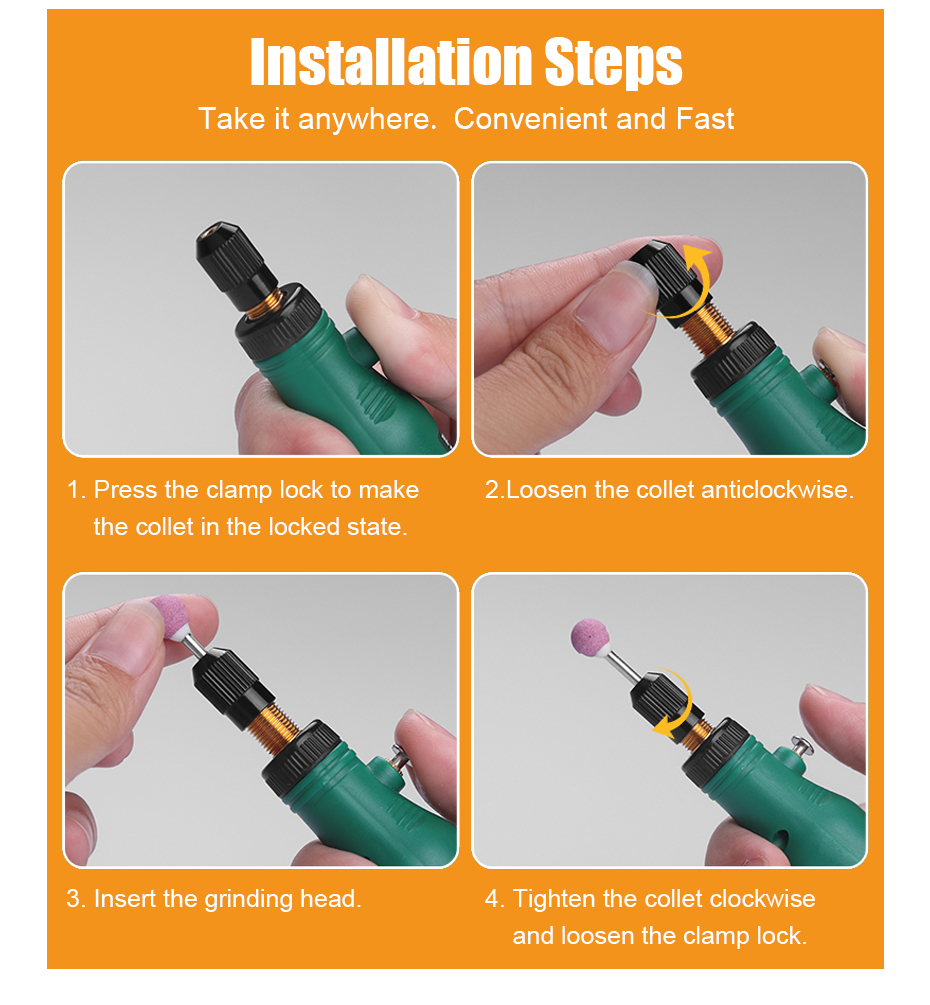 Installation Steps

Take it anywhere. Convenient and Fast

1. Press the clamp lock to make the collet in the locked state.

2.Loosen the collet anticlockwise.

3. Insert the grinding head.

4. Tighten the collet clockwise and loosen the clamp lock.