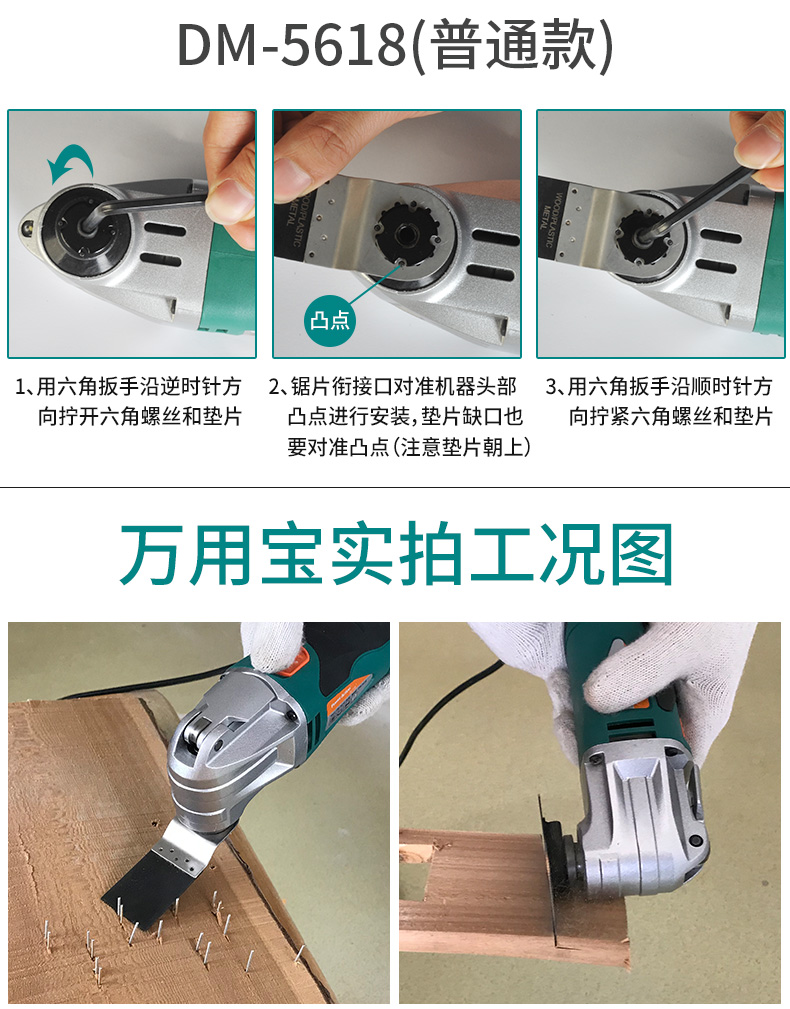 DM-5618(普通款)

WOOD/PLASTIC METAL

凸点

WOOD/PLASTIC METAL

1、用六角扳手沿逆时针方向拧开六角螺丝和垫片

2、锯片衔接口对准机器头部凸点进行安装，垫片缺口也要对准凸点(注意垫片朝上)

3、用六角扳手沿顺时针方向拧紧六角螺丝和垫片

万用宝实拍工况图