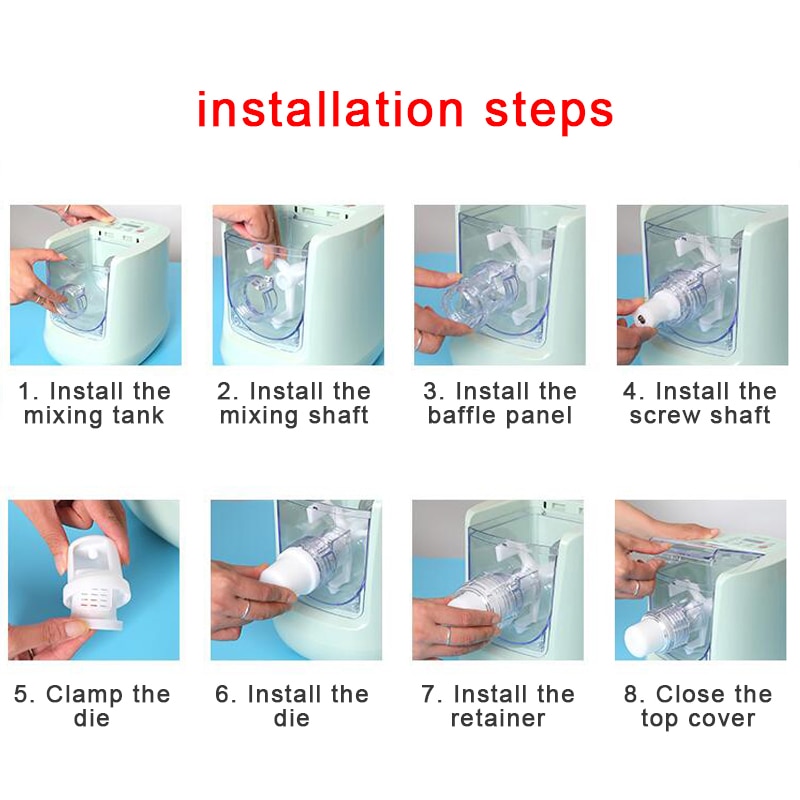 installation steps

1. Install the mixing tank

2. Install the mixing shaft

3. Install the baffle panel

4. Install the screw shaft

5. Clamp the die

6. Install the die

7. Install the retainer

8. Close the top cover