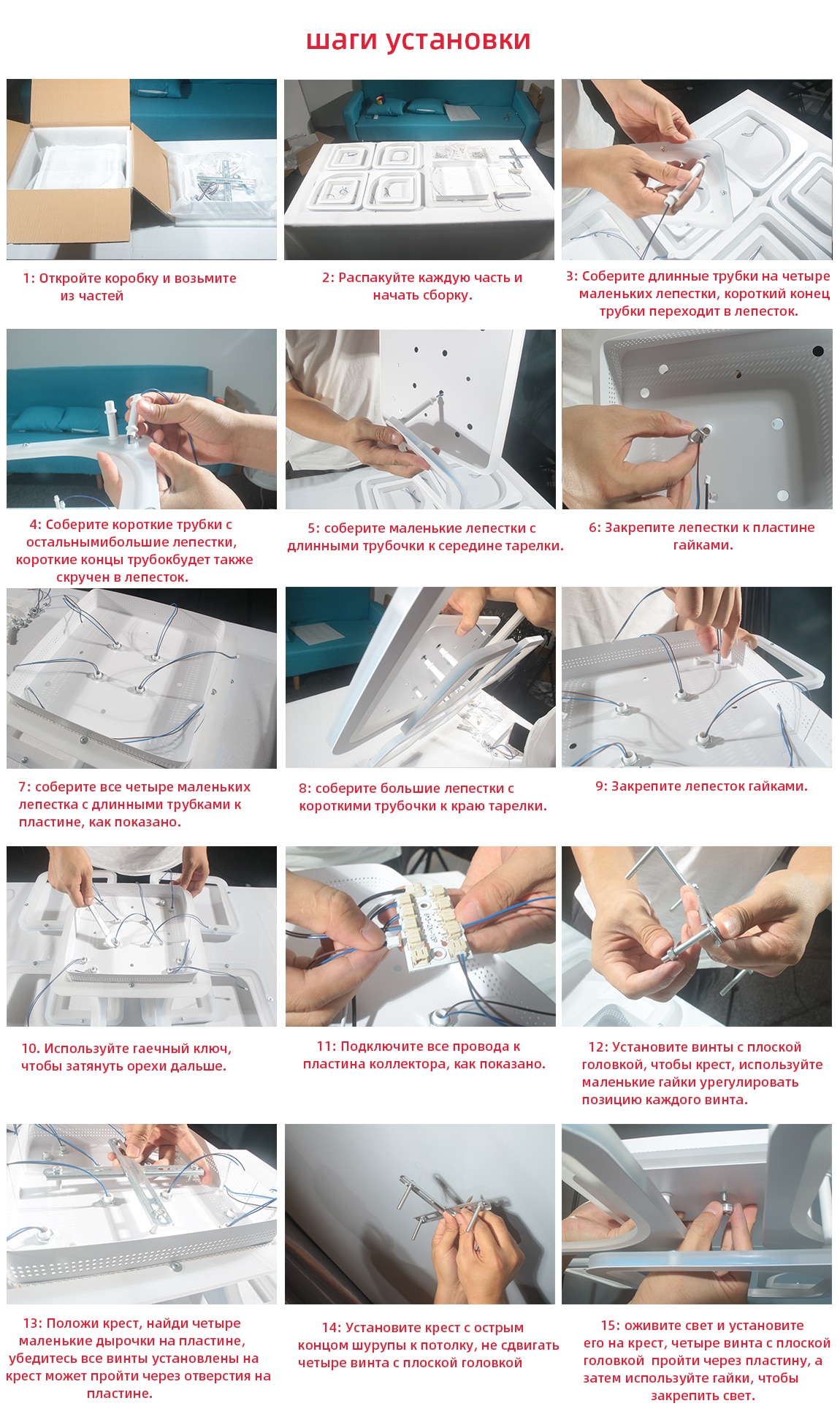 шаги установки

1: Откройте коробку и возьмите из частей

2: Распакуйте каждую часть и начать сборку.

3: Соберите длинные трубки на четыре маленьких лепестки, короткий конец трубки переходит в лепесток.

4: Соберите короткие трубки с остальнымибольшие лепестки, короткие концы трубокбудет также скручен в лепесток.

5: соберите маленькие лепестки с длинными трубочки к середине тарелки.

6: Закрепите лепестки к пластине гайками.

7: соберите все четыре маленьких лепестка с длинными трубками к пластине, как показано.

8: соберите большие лепестки с короткими трубочки к краю тарелки.

9: Закрепите лепесток гайками.

10. Используйте гаечный ключ, чтобы затянуть орехи дальше.

11: Подключите все провода к пластина коллектора, как показано.

12: Установите винты с плоской головкой, чтобы крест, используйте маленькие гайки урегулировать позицию каждого винта.

13: Положи крест, найди четыре маленькие дырочки на пластине, убедитесь все винты установлены на крест может пройти через отверстия на пластине.

14: Установите крест с острым концом шурупы к потолку, не сдвигать четыре винта с плоской головкой

15: оживите свет и установите его на крест, четыре винта с плоской головкой пройти через пластину, а затем используйте гайки, чтобы закрепить свет.