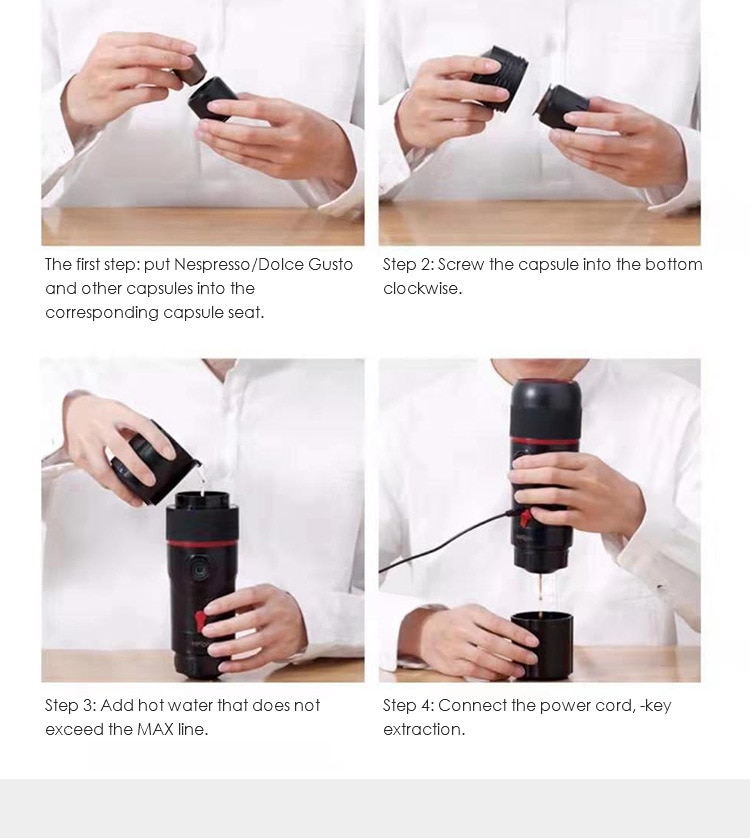 The first step: put Nespresso/Dolce Gusto and other capsules into the corresponding capsule seat.

Step 2: Screw the capsule into the bottom clockwise.

Step 3: Add hot water that does not exceed the MAX line.

Step 4: Connect the power cord, -key extraction.