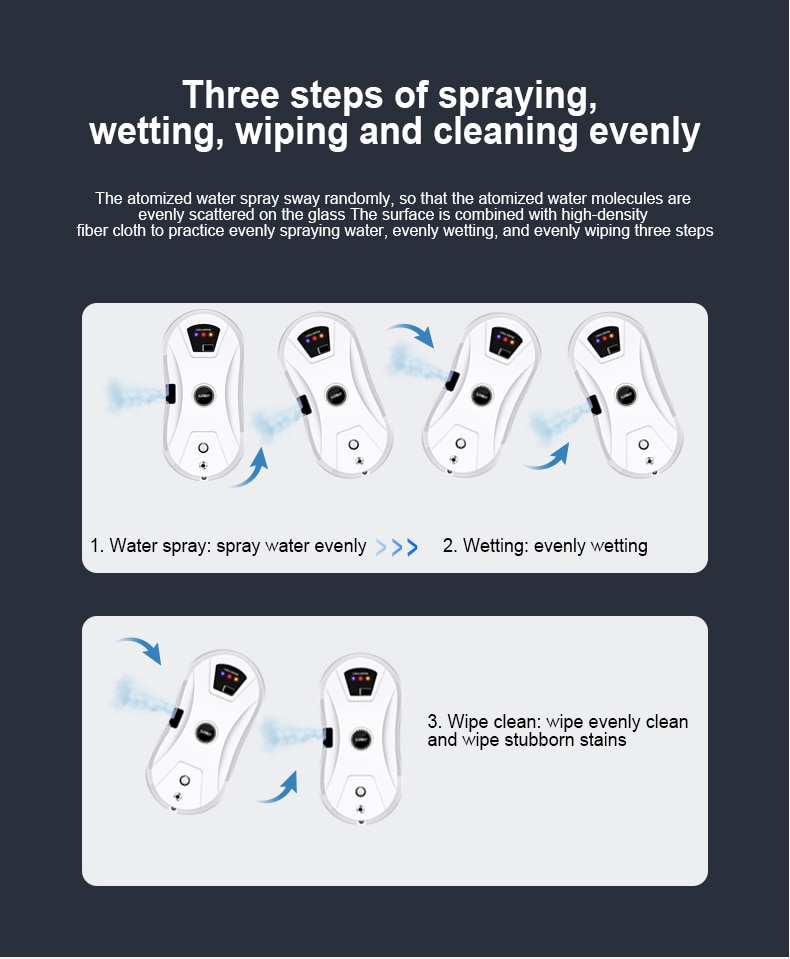 Three steps of spraying, wetting, wiping and cleaning evenly

The atomized water spray sway randomly, so that the atomized water molecules are evenly scattered on the glass The surface is combined with high-density fiber cloth to practice evenly spraying water, evenly wetting, and evenly wiping three steps

1. Water spray: spray water evenly >>> 2. Wetting: evenly wetting

3. Wipe clean: wipe evenly clean and wipe stubborn stains