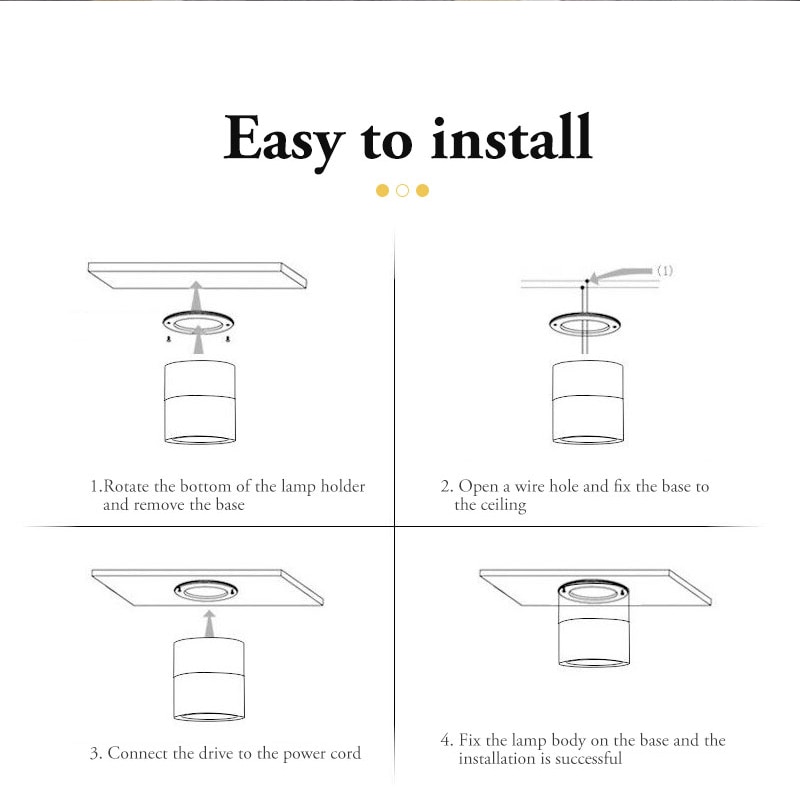 Easy to install

(1)

1.Rotate the bottom of the lamp holder and remove the base

2. Open a wire hole and fix the base to the ceiling

3. Connect the drive to the power cord

4. Fix the lamp body on the base and the installation is successful