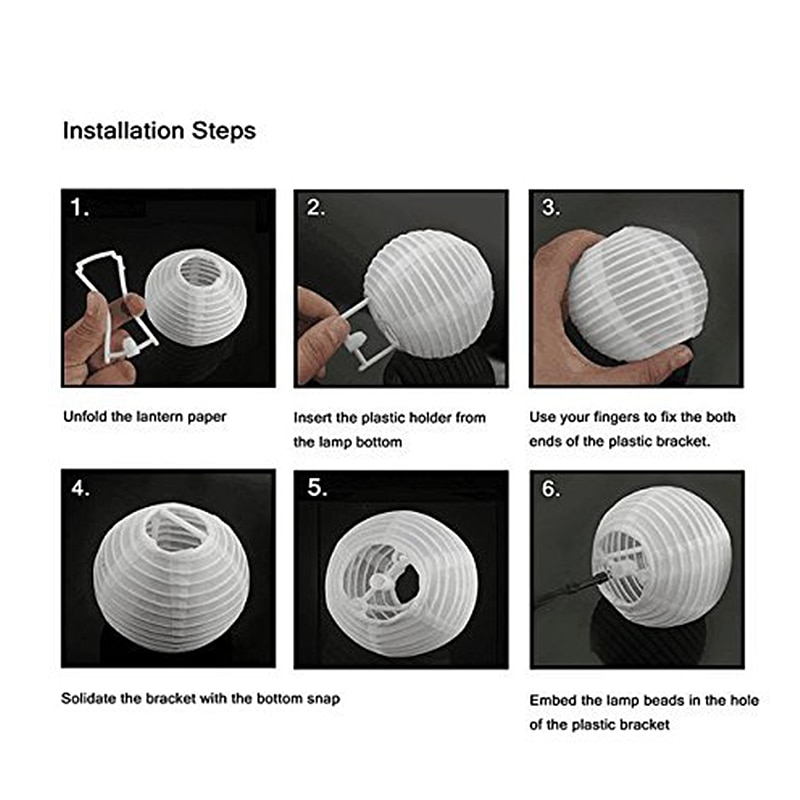 Installation Steps

1.

Unfold the lantern paper

2.

Insert the plastic holder from the lamp bottom

3.

Use your fingers to fix the both ends of the plastic bracket.

4.

5.

Solidate the bracket with the bottom snap

6.

Embed the lamp beads in the hole of the plastic bracket