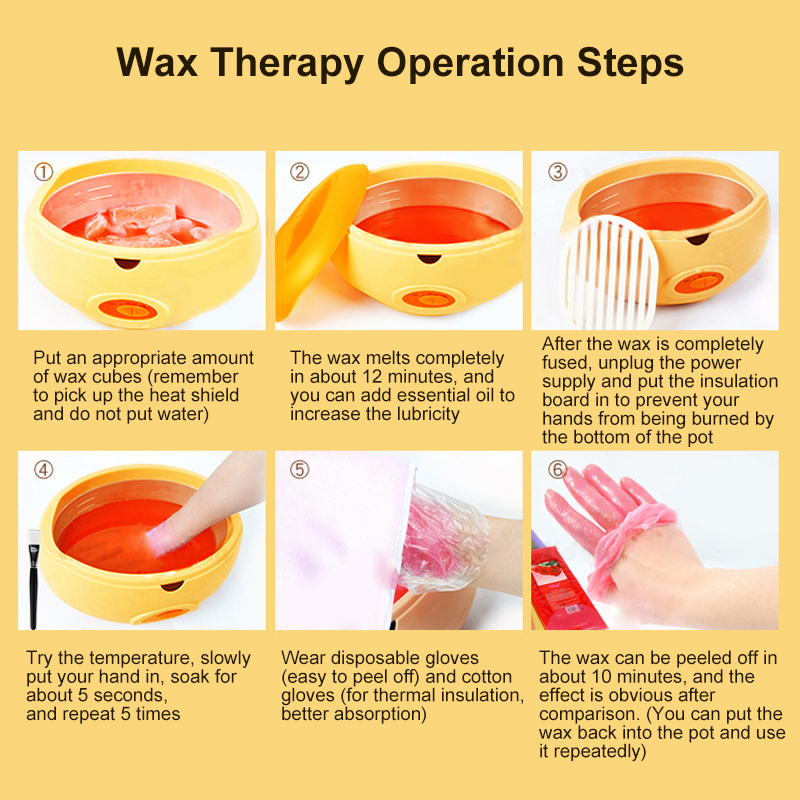 Wax Therapy Operation Steps

①

Put an appropriate amount of wax cubes (remember to pick up the heat shield and do not put water)

②

The wax melts completely in about 12 minutes, and you can add essential oil to increase the lubricity

③

After the wax is completely fused, unplug the power supply and put the insulation board in to prevent your hands from being burned by the bottom of the pot

④

Try the temperature, slowly put your hand in, soak for about 5 seconds, and repeat 5 times

⑤

Wear disposable gloves (easy to peel off) and cotton gloves (for thermal insulation, better absorption)

⑥

The wax can be peeled off in about 10 minutes, and the effect is obvious after comparison. (You can put the wax back into the pot and use it repeatedly)