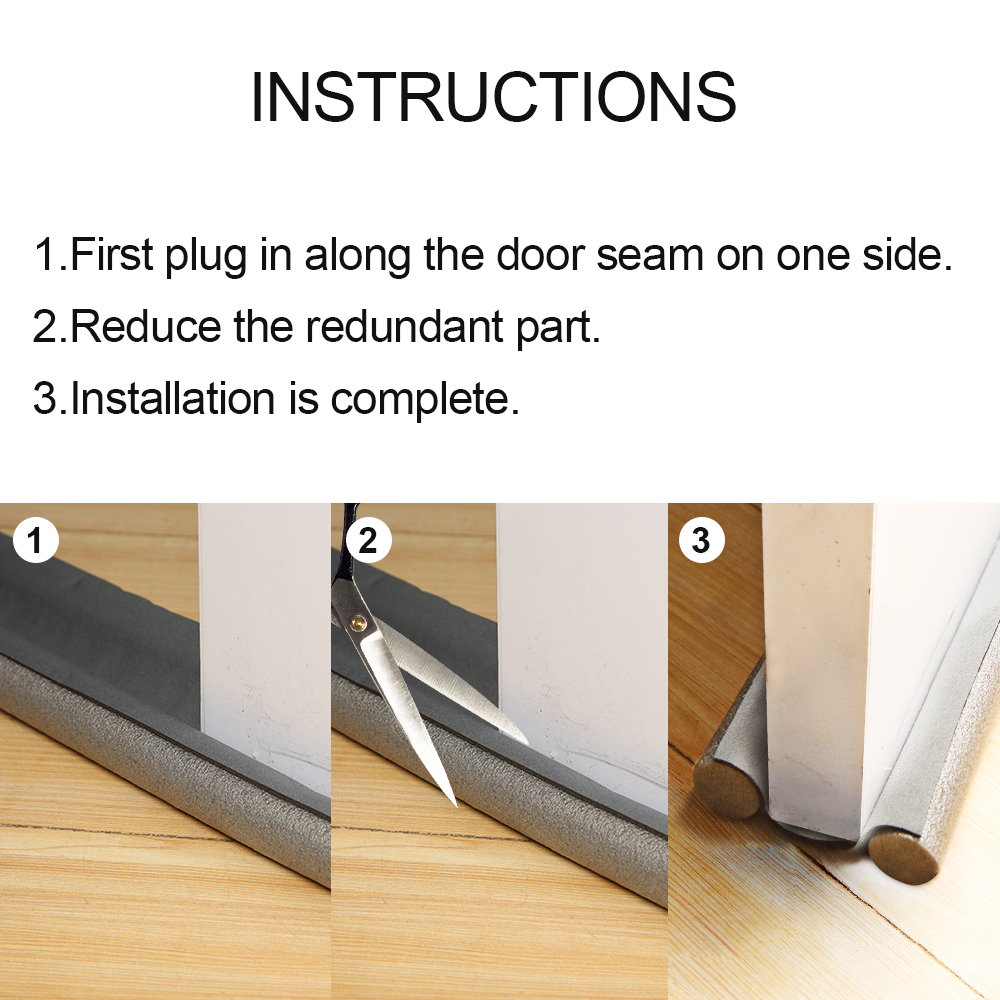 INSTRUCTIONS

1.First plug in along the door seam on one side.

2.Reduce the redundant part.

3.Installation is complete.

1

2

3