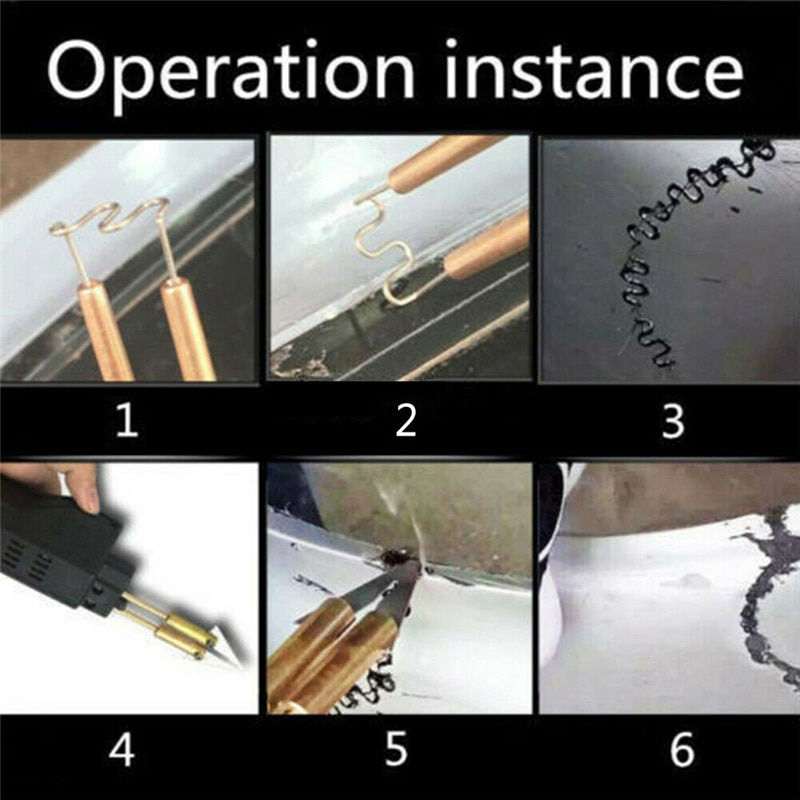 Operation instance

1

2

3

4

5

6