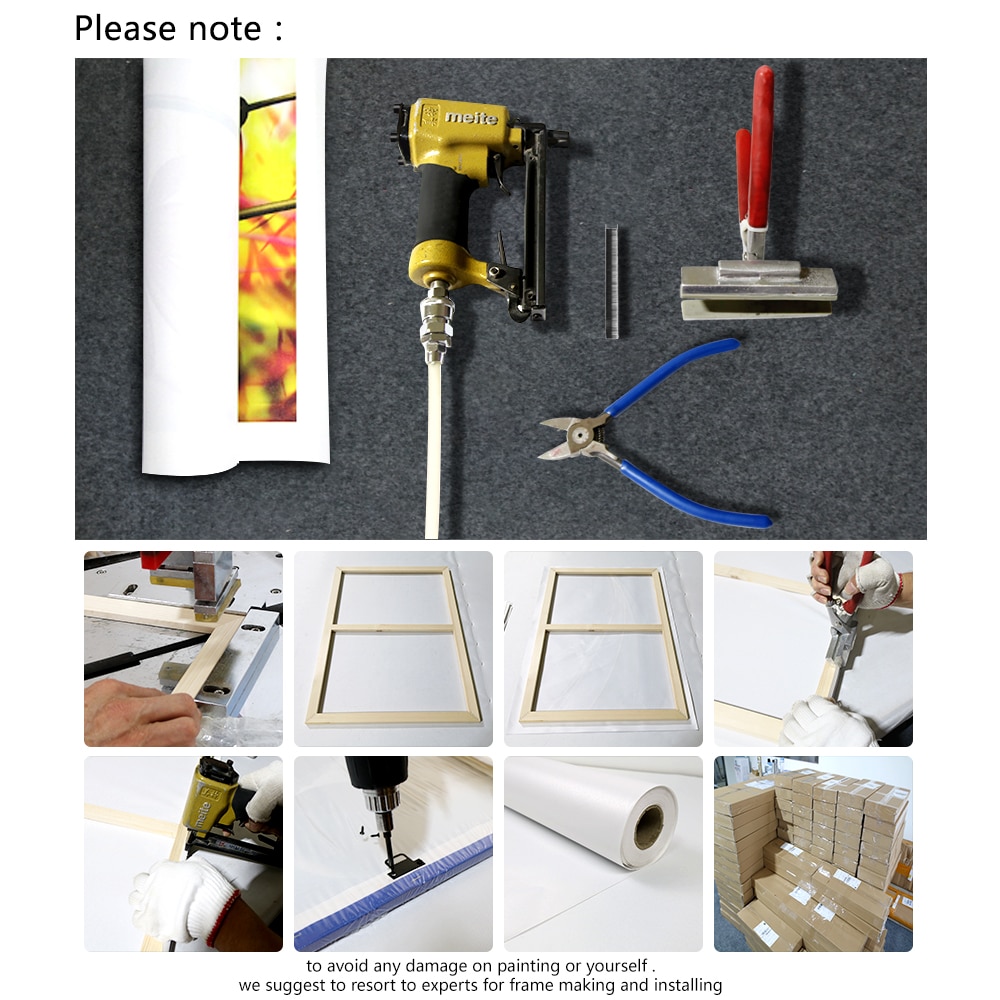 Please note :

meite

meite

to avoid any damage on painting or yourself .
we suggest to resort to experts for frame making and installing