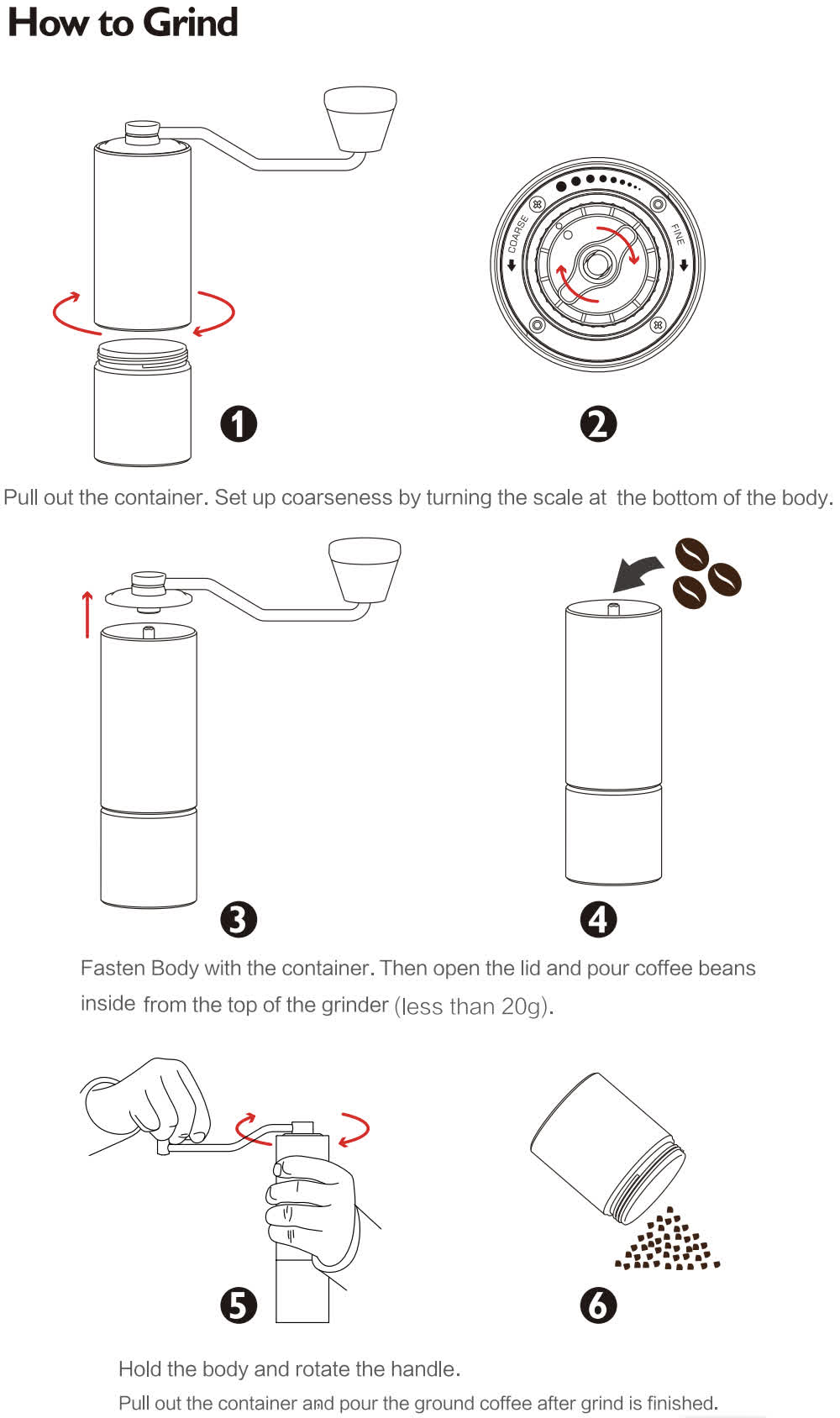 How to Grind

COARSE

FINE

1

2

Pull out the container. Set up coarseness by turning the scale at the bottom of the body.

3

4

Fasten Body with the container. Then open the lid and pour coffee beans inside from the top of the grinder (less than 20g).

5

6

Hold the body and rotate the handle.

Pull out the container and pour the ground coffee after grind is finished.