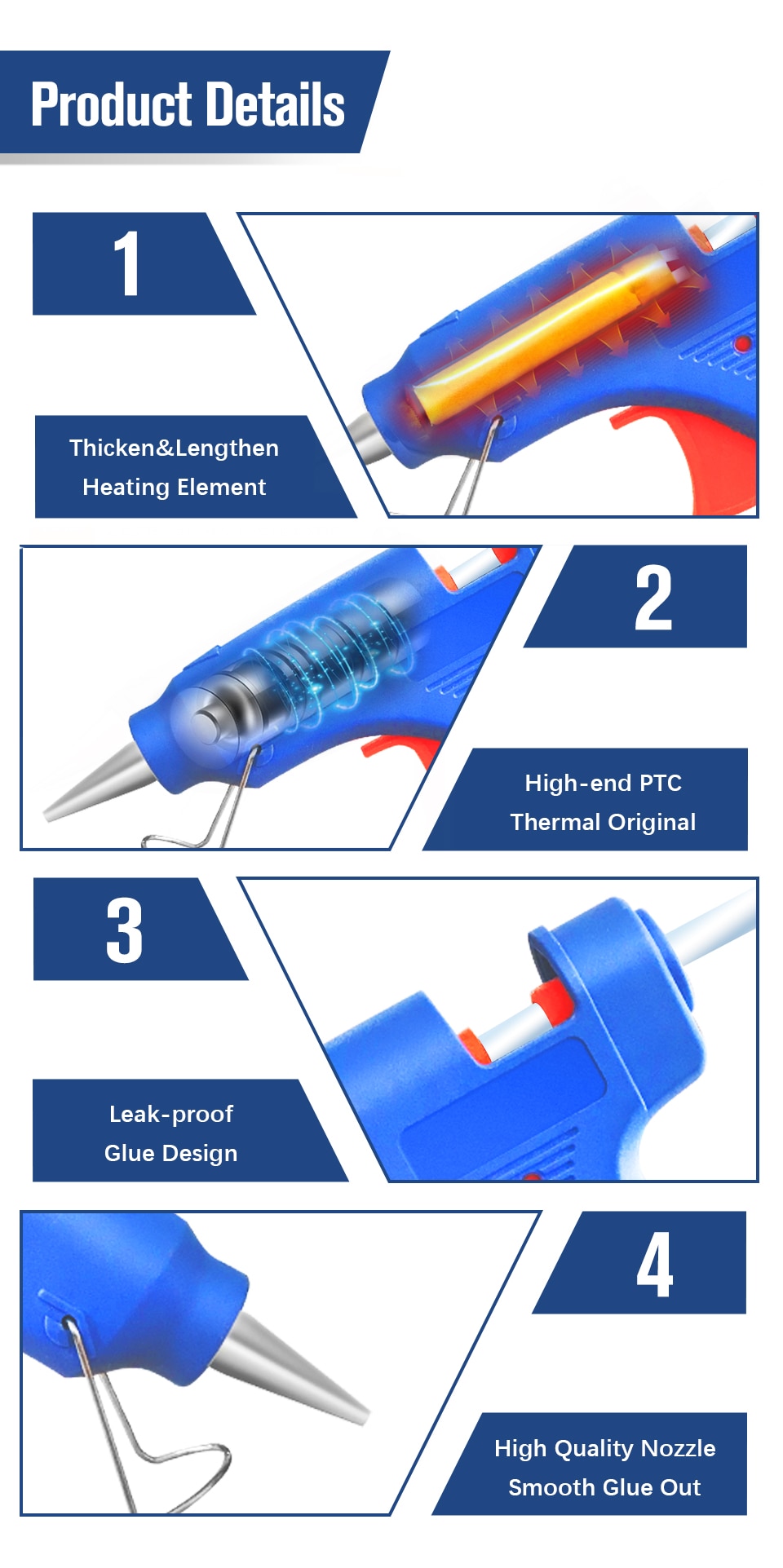 Product Details

1

Thicken&Lengthen Heating Element

2

High-end PTC Thermal Original

3

Leak-proof Glue Design

4

High Quality Nozzle Smooth Glue Out