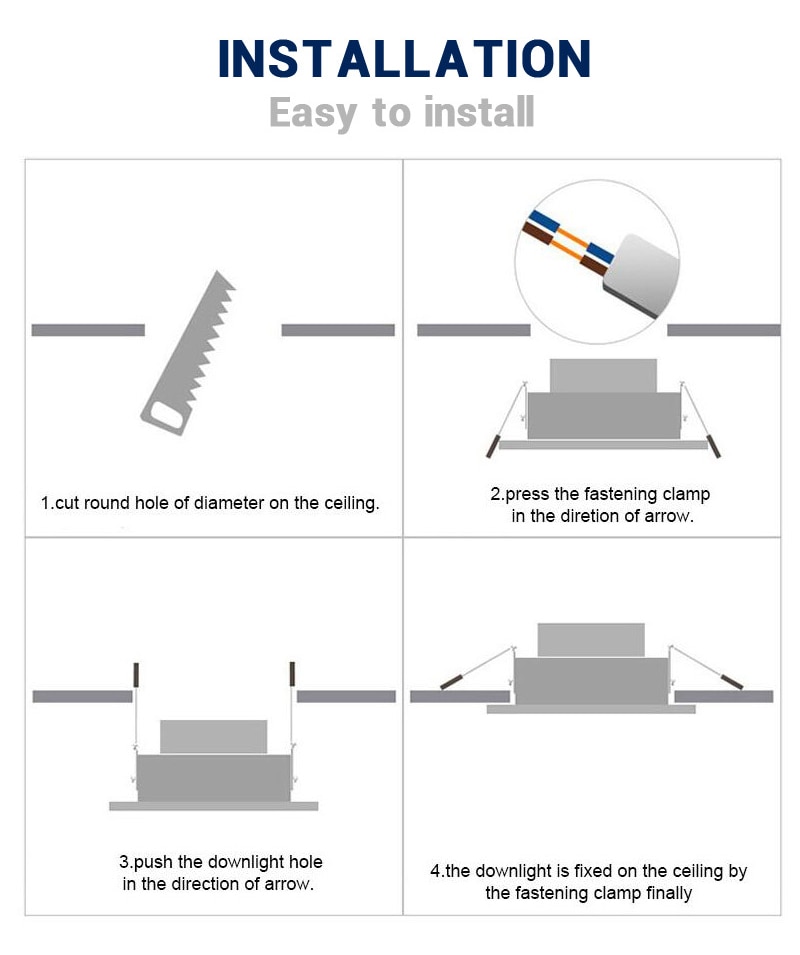 INSTALLATION
Easy to install

1.cut round hole of diameter on the ceiling.

2.press the fastening clamp in the diretion of arrow.

3.push the downlight hole in the direction of arrow.

4.the downlight is fixed on the ceiling by the fastening clamp finally