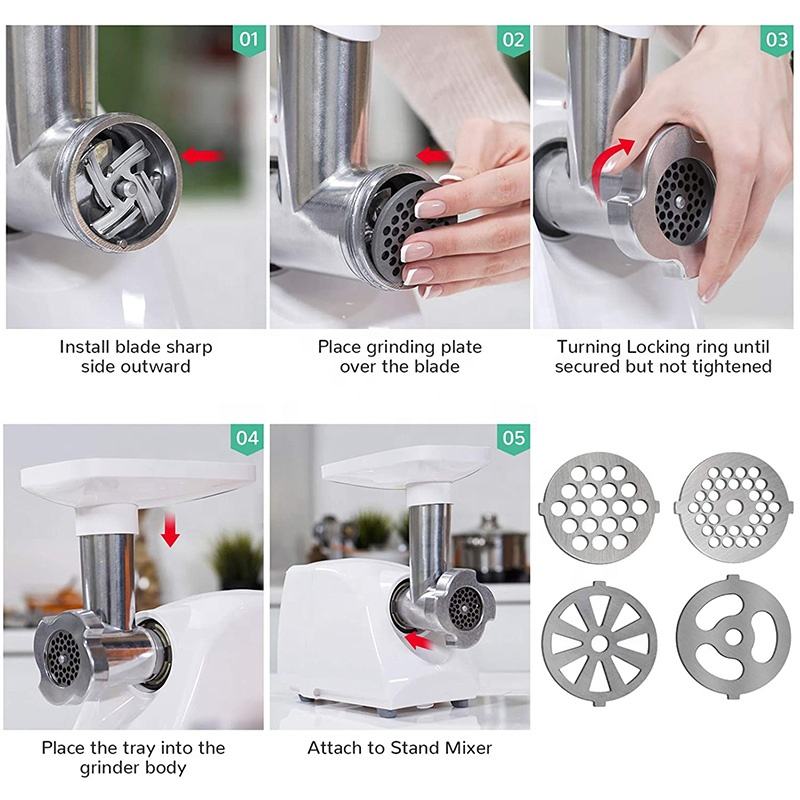 01

Install blade sharp side outward

02

Place grinding plate over the blade

03

Turning Locking ring until secured but not tightened

04

Place the tray into the grinder body

05

Attach to Stand Mixer