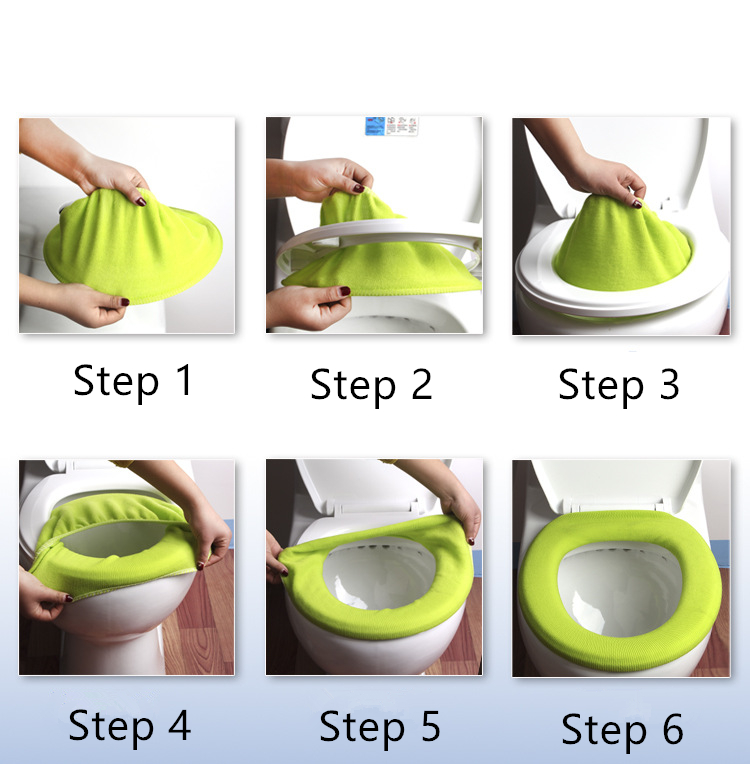 Step 1

Step 2

Step 3

Step 4

Step 5

Step 6