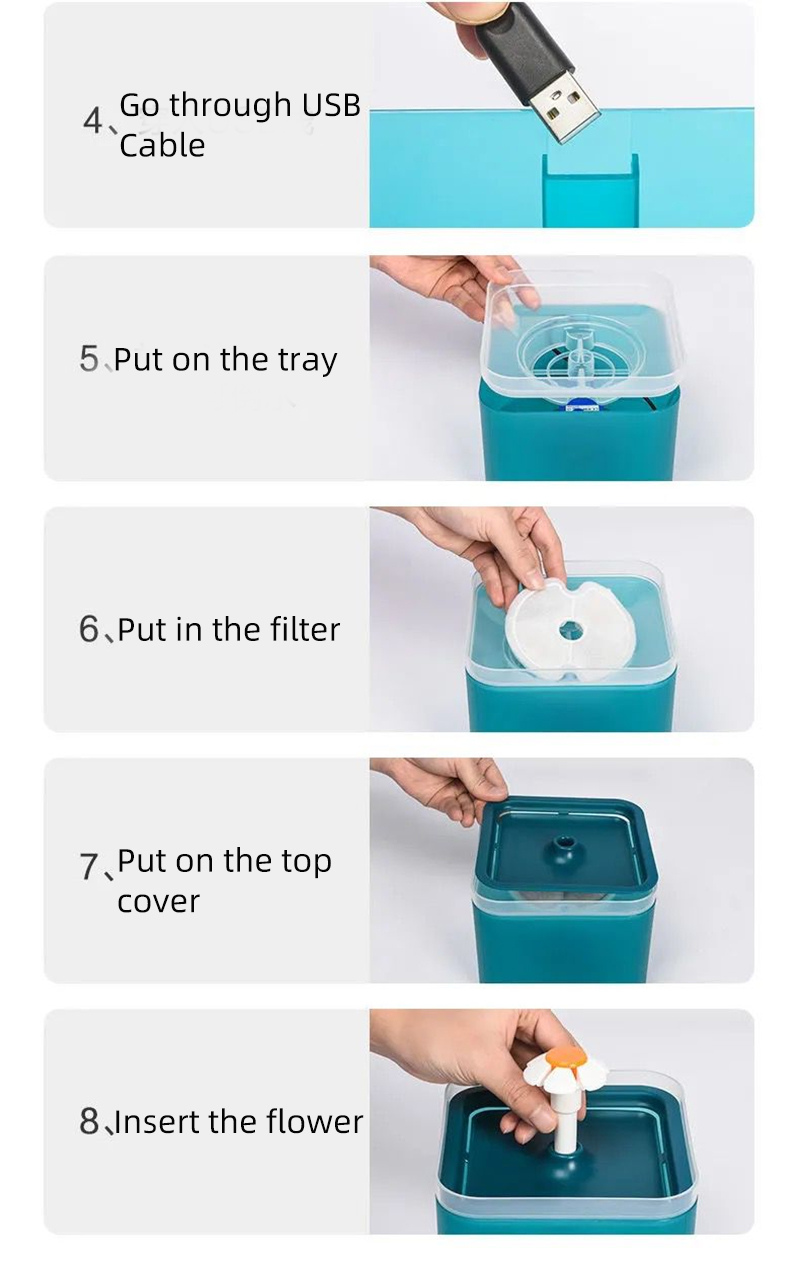 4、Go through USB Cable

5、Put on the tray

6、Put in the filter

7、Put on the top cover

8、Insert the flower