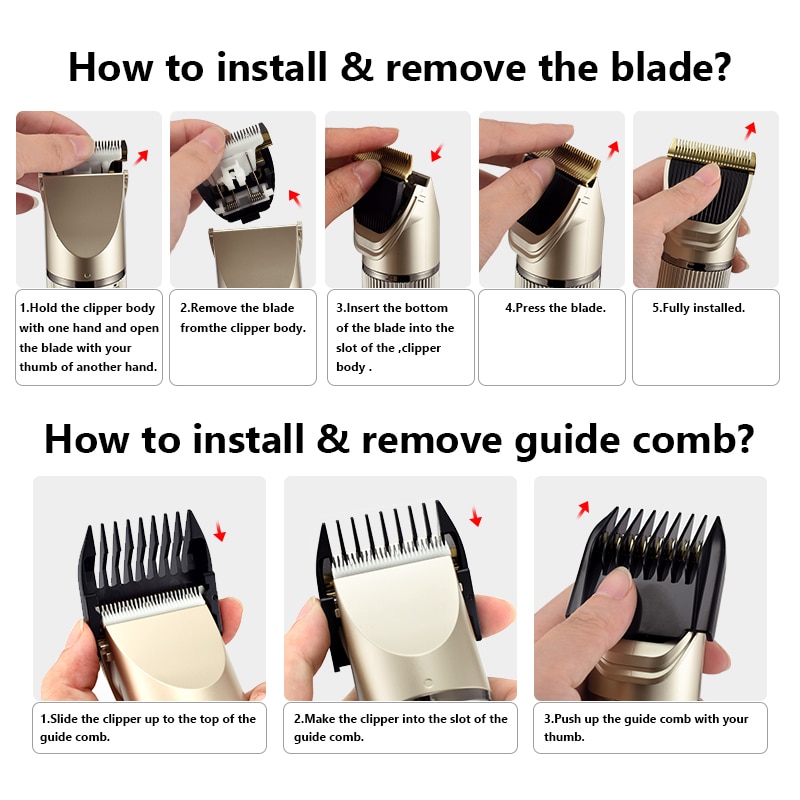 How to install & remove the blade?

1.Hold the clipper body with one hand and open the blade with your thumb of another hand.

2.Remove the blade fromthe clipper body.

3.Insert the bottom of the blade into the slot of the ,clipper body .

4.Press the blade.

5.Fully installed.

How to install & remove guide comb?

1.Slide the clipper up to the top of the guide comb.

2.Make the clipper into the slot of the guide comb.

3.Push up the guide comb with your thumb.