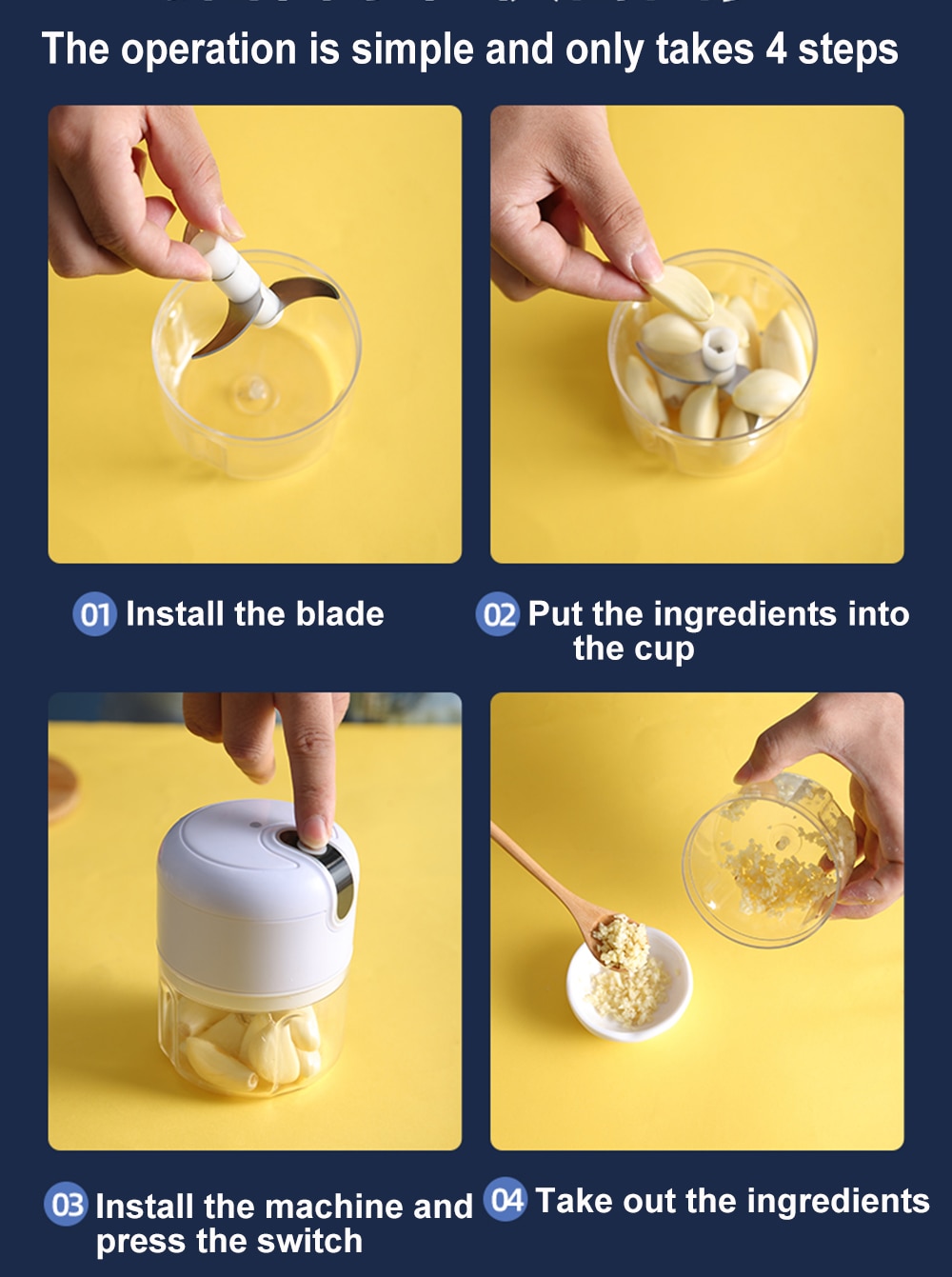 The operation is simple and only takes 4 steps

01 Install the blade

02 Put the ingredients into the cup

03 Install the machine and press the switch

04 Take out the ingredients