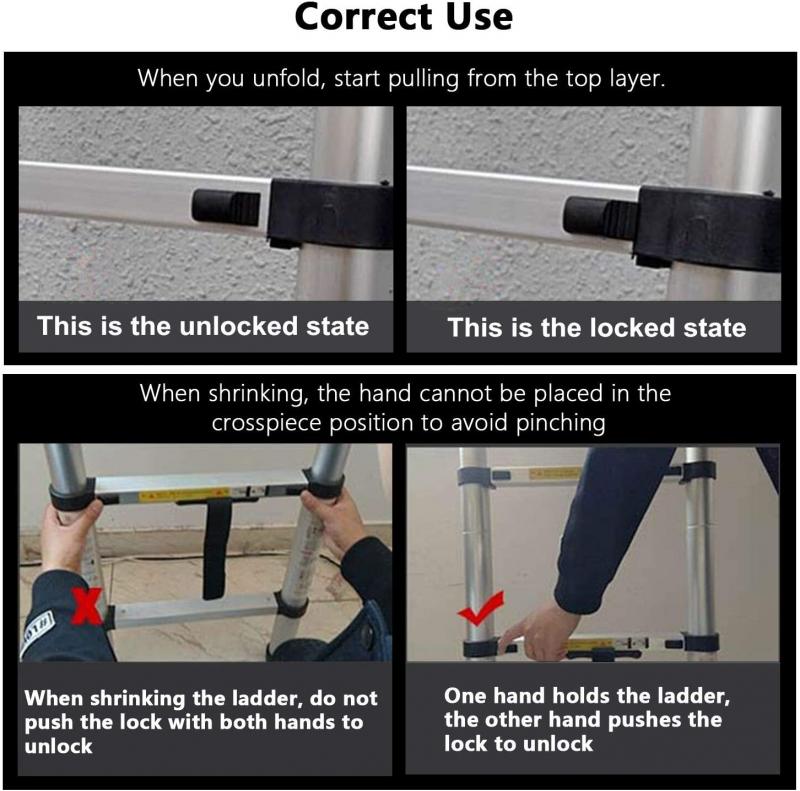 Correct Use

When you unfold, start pulling from the top layer.

This is the unlocked state

This is the locked state

When shrinking, the hand cannot be placed in the crosspiece position to avoid pinching

When shrinking the ladder, do not push the lock with both hands to unlock

One hand holds the ladder, the other hand pushes the lock to unlock