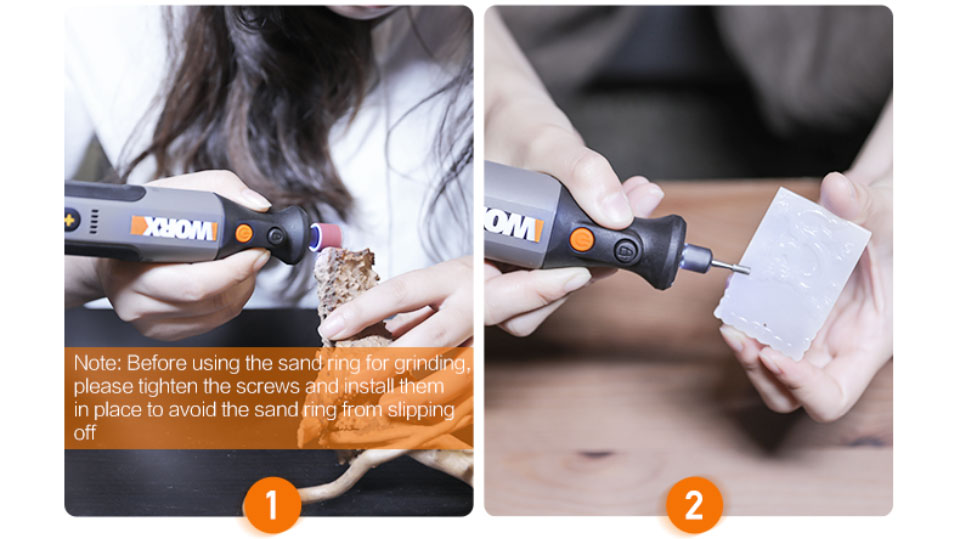 WORX

Note: Before using the sand ring for grinding, please tighten the screws and install them in place to avoid the sand ring from slipping off

1

WOR

2