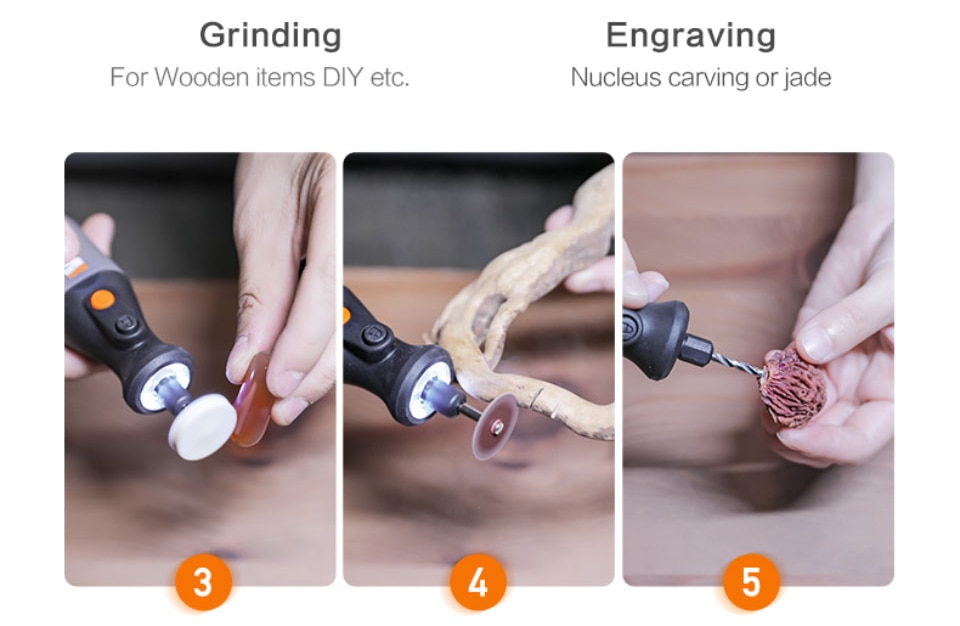 Grinding
For Wooden items DIY etc.

Engraving
Nucleus carving or jade

3

4

5