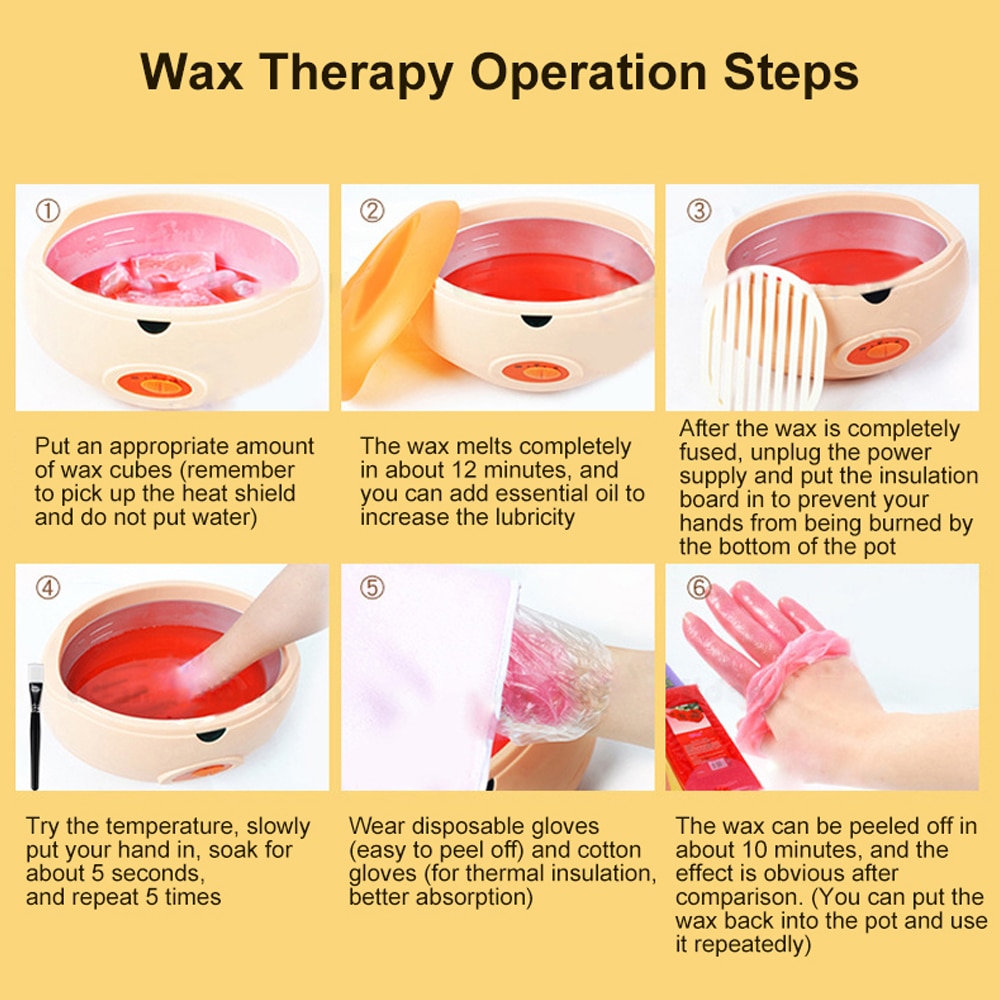 Wax Therapy Operation Steps

①

Put an appropriate amount of wax cubes (remember to pick up the heat shield and do not put water)

②

The wax melts completely in about 12 minutes, and you can add essential oil to increase the lubricity

③

After the wax is completely fused, unplug the power supply and put the insulation board in to prevent your hands from being burned by the bottom of the pot

④

Try the temperature, slowly put your hand in, soak for about 5 seconds, and repeat 5 times

⑤

Wear disposable gloves (easy to peel off) and cotton gloves (for thermal insulation, better absorption)

⑥

The wax can be peeled off in about 10 minutes, and the effect is obvious after comparison. (You can put the wax back into the pot and use it repeatedly)