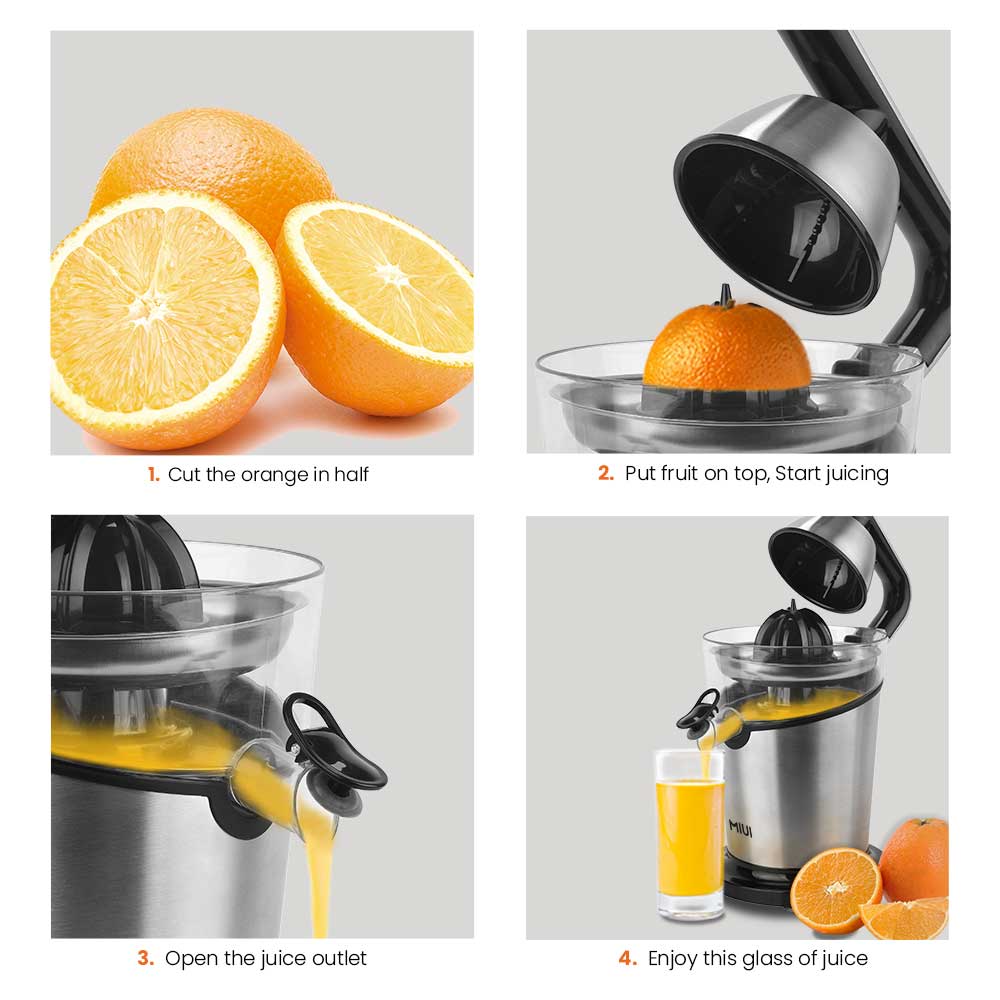 1. Cut the orange in half

2. Put fruit on top, Start juicing

3. Open the juice outlet

MIUI

4. Enjoy this glass of juice