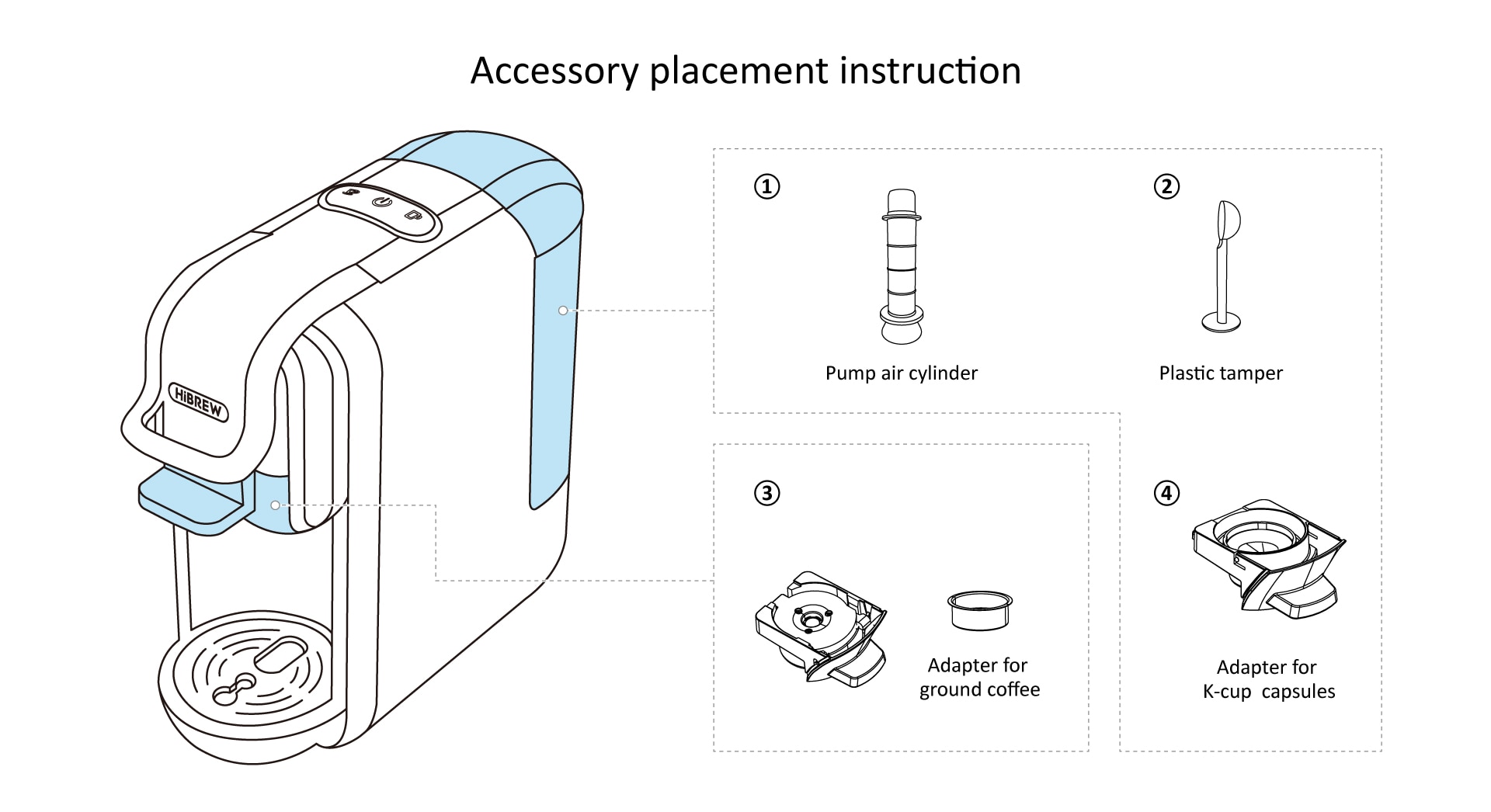 Accessory placement instruction

HiBREW

①

Pump air cylinder

②

Plastic tamper

③

Adapter for ground coffee

④

Adapter for K-cup capsules