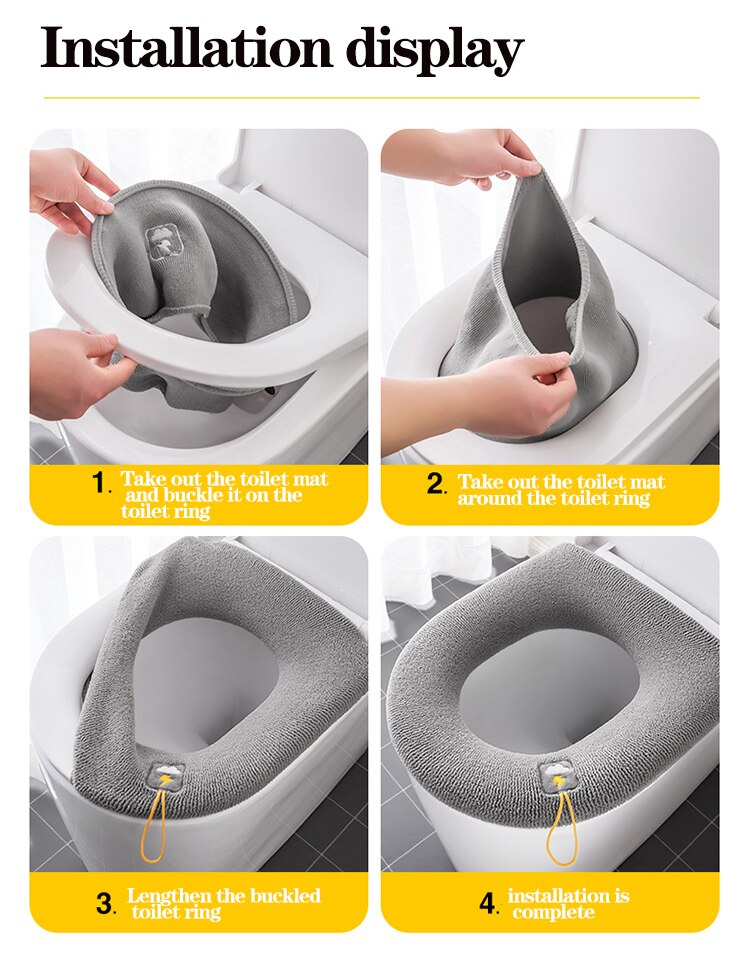 Installation display

1. Take out the toilet mat and buckle it on the toilet ring

2. Take out the toilet mat around the toilet ring

3. Lengthen the buckled toilet ring

4. installation is complete