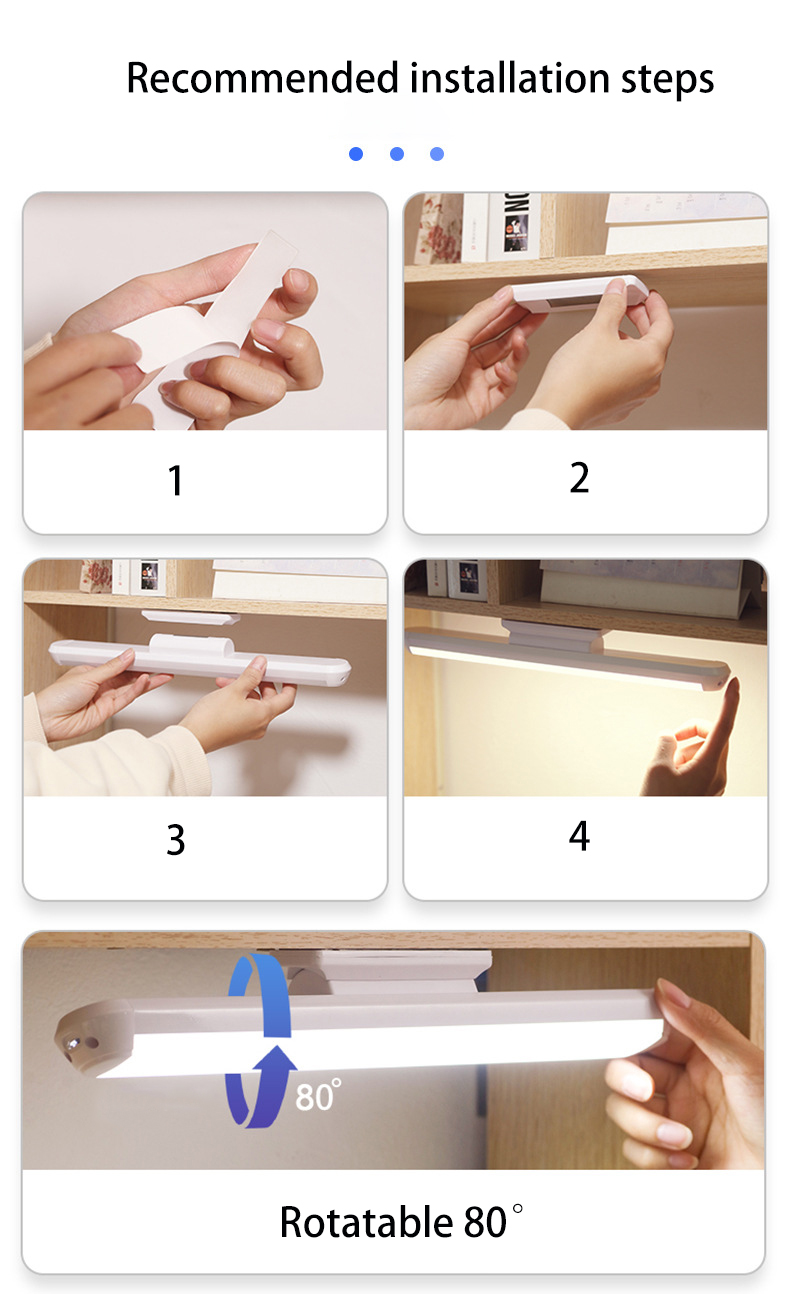 Recommended installation steps

1

2

3

4

80°

Rotatable 80°