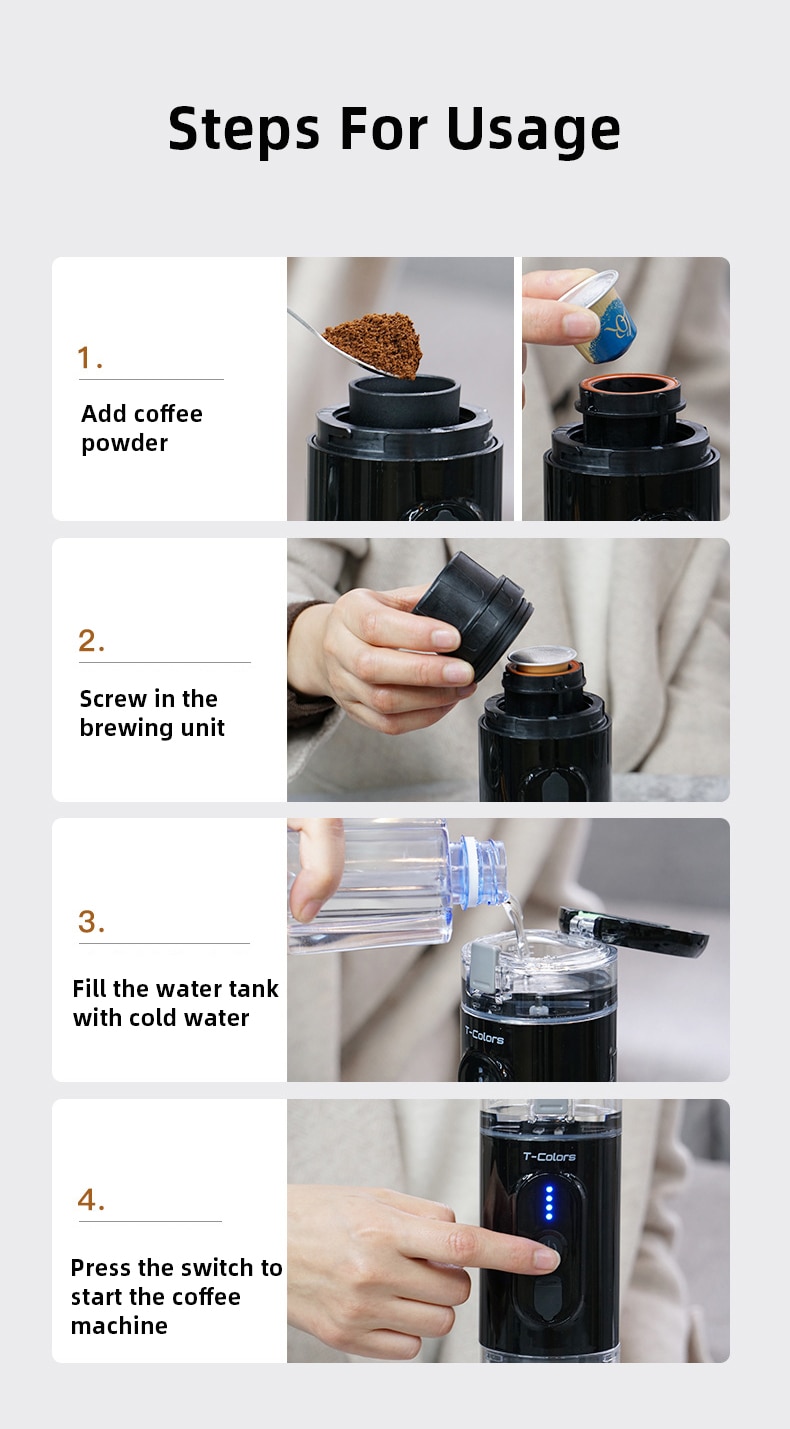 Steps For Usage

1.

Add coffee powder

2.

Screw in the brewing unit

3.

Fill the water tank with cold water

T-Colors

4.

Press the switch to start the coffee machine

T-Colors