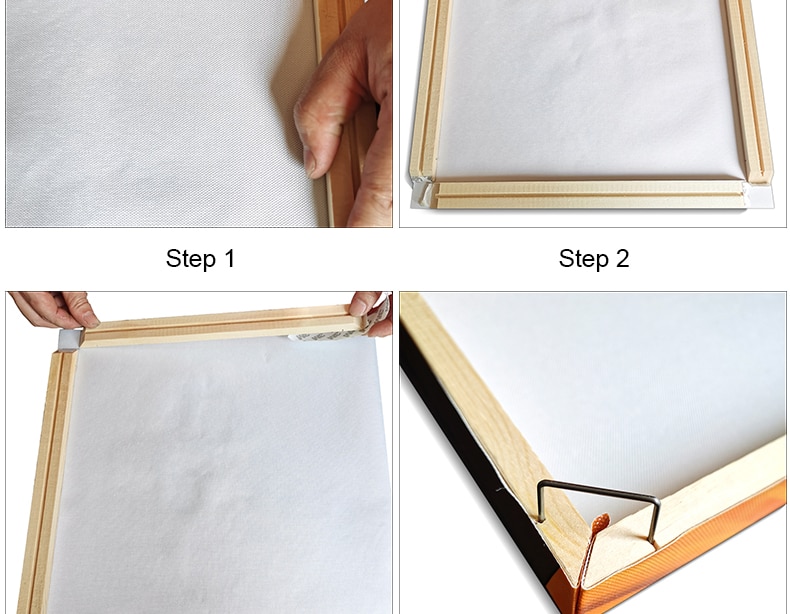 Step 1

Step 2