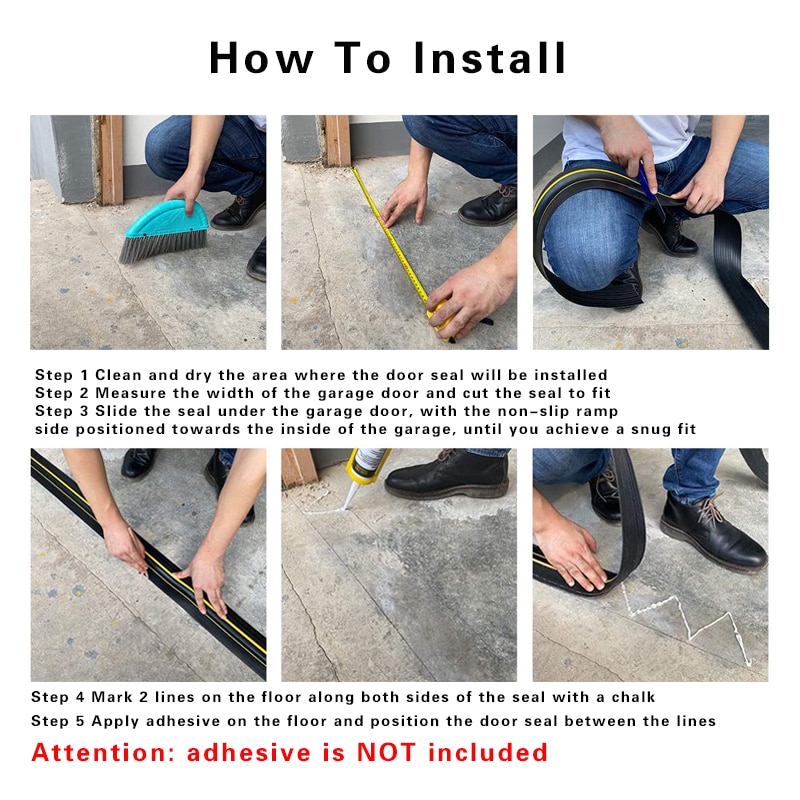 How To Install

Step 1 Clean and dry the area where the door seal will be installed
Step 2 Measure the width of the garage door and cut the seal to fit
Step 3 Slide the seal under the garage door, with the non-slip ramp side positioned towards the inside of the garage, until you achieve a snug fit

Step 4 Mark 2 lines on the floor along both sides of the seal with a chalk
Step 5 Apply adhesive on the floor and position the door seal between the lines

Attention: adhesive is NOT included