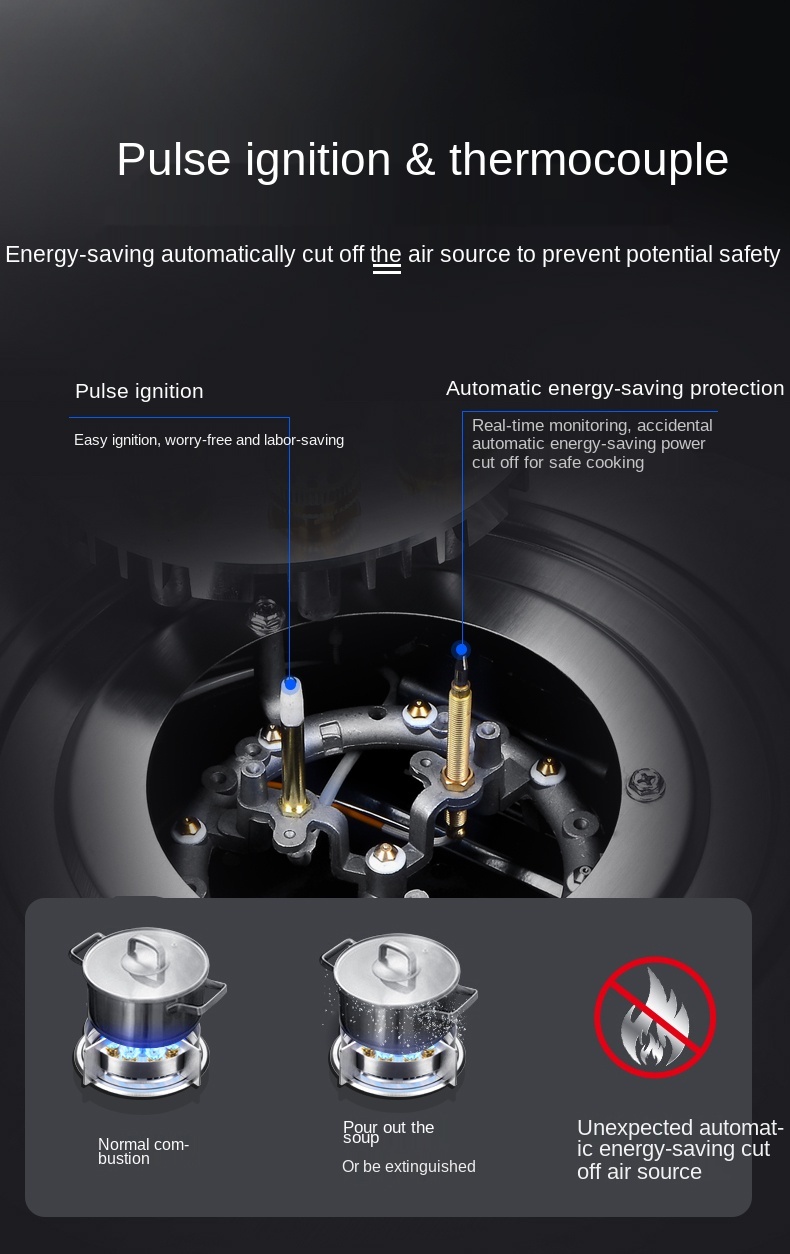 Pulse ignition & thermocouple

Energy-saving automatically cut off the air source to prevent potential safety

Pulse ignition

Easy ignition, worry-free and labor-saving

Automatic energy-saving protection

Real-time monitoring, accidental automatic energy-saving power cut off for safe cooking

Normal combustion

Pour out the soup

Or be extinguished

Unexpected automatic energy-saving cut off air source