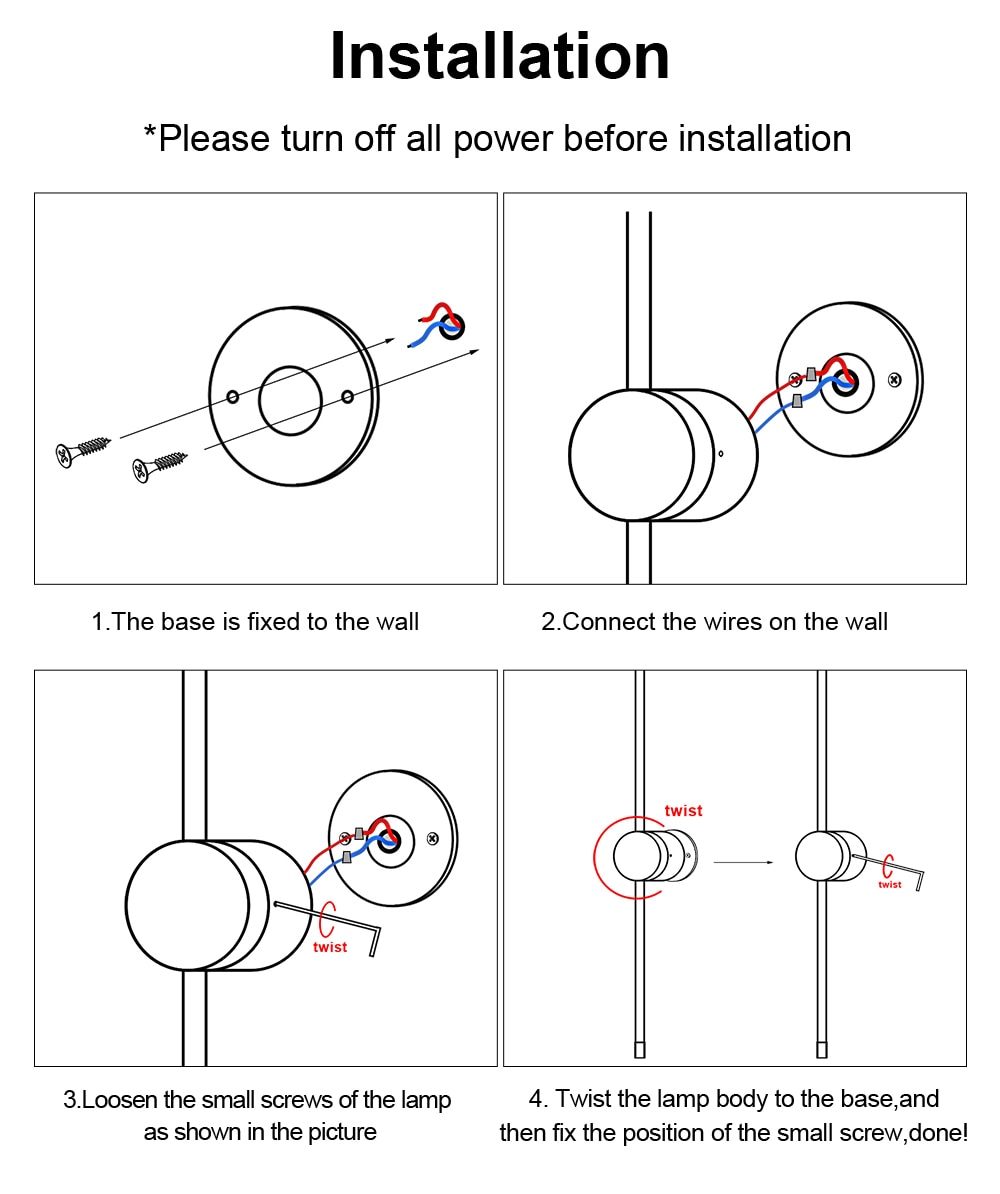 Installation

*Please turn off all power before installation

1.The base is fixed to the wall

2.Connect the wires on the wall

twist

3.Loosen the small screws of the lamp as shown in the picture

twist

twist

4. Twist the lamp body to the base,and then fix the position of the small screw,done!