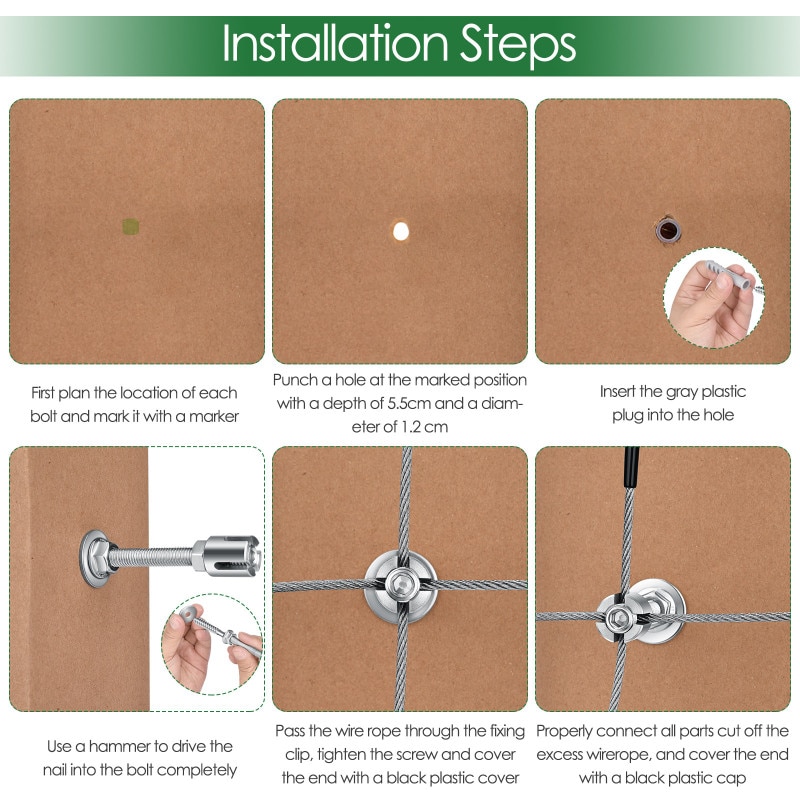 Installation Steps

First plan the location of each bolt and mark it with a marker

Punch a hole at the marked position with a depth of 5.5cm and a diameter of 1.2 cm

Insert the gray plastic plug into the hole

Use a hammer to drive the nail into the bolt completely

Pass the wire rope through the fixing clip, tighten the screw and cover the end with a black plastic cover

Properly connect all parts cut off the excess wirerope, and cover the end with a black plastic cap